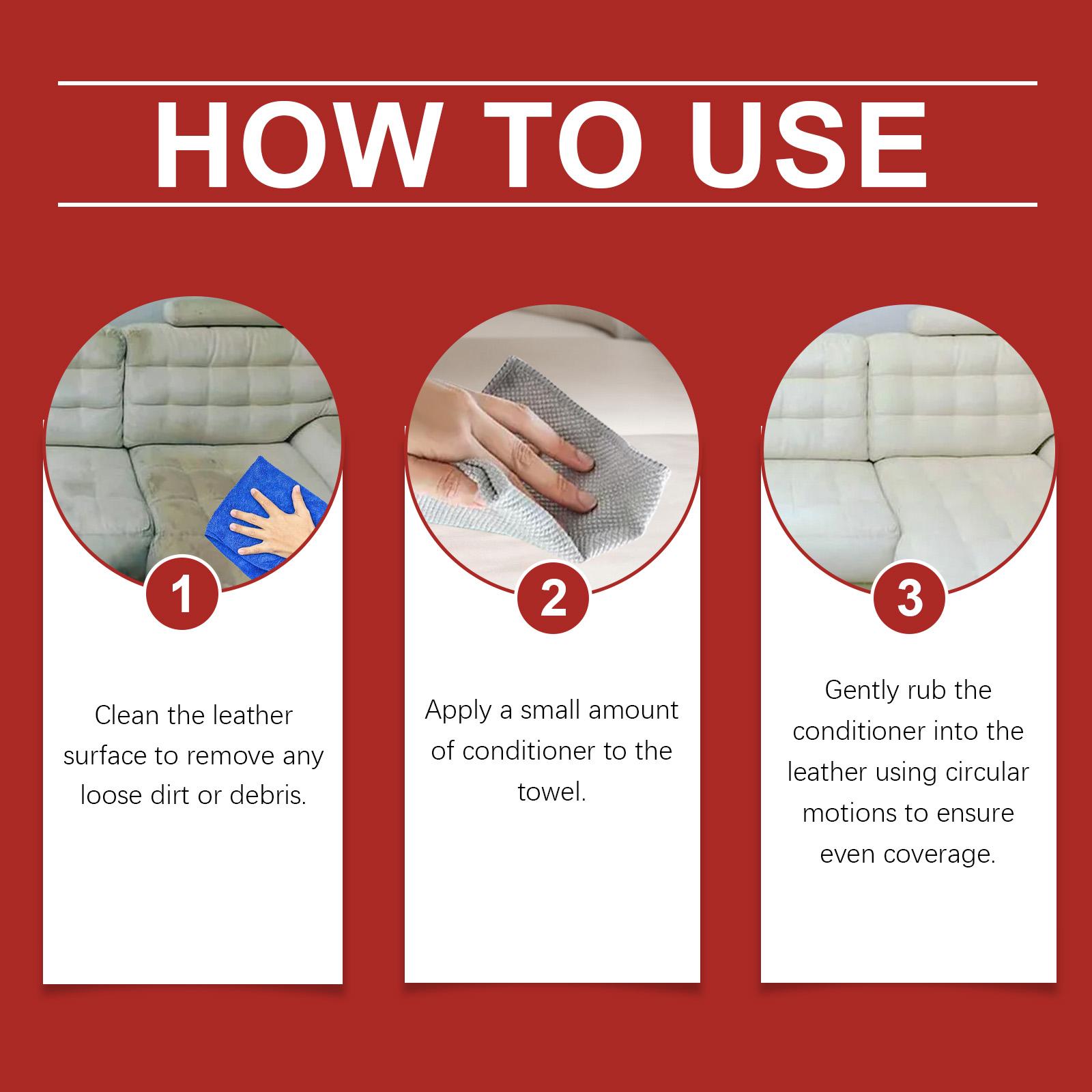 HOW TO USE

1

Clean the leather surface to remove any loose dirt or debris.

2

Apply a small amount of conditioner to the towel.

3

Gently rub the conditioner into the leather using circular motions to ensure even coverage.