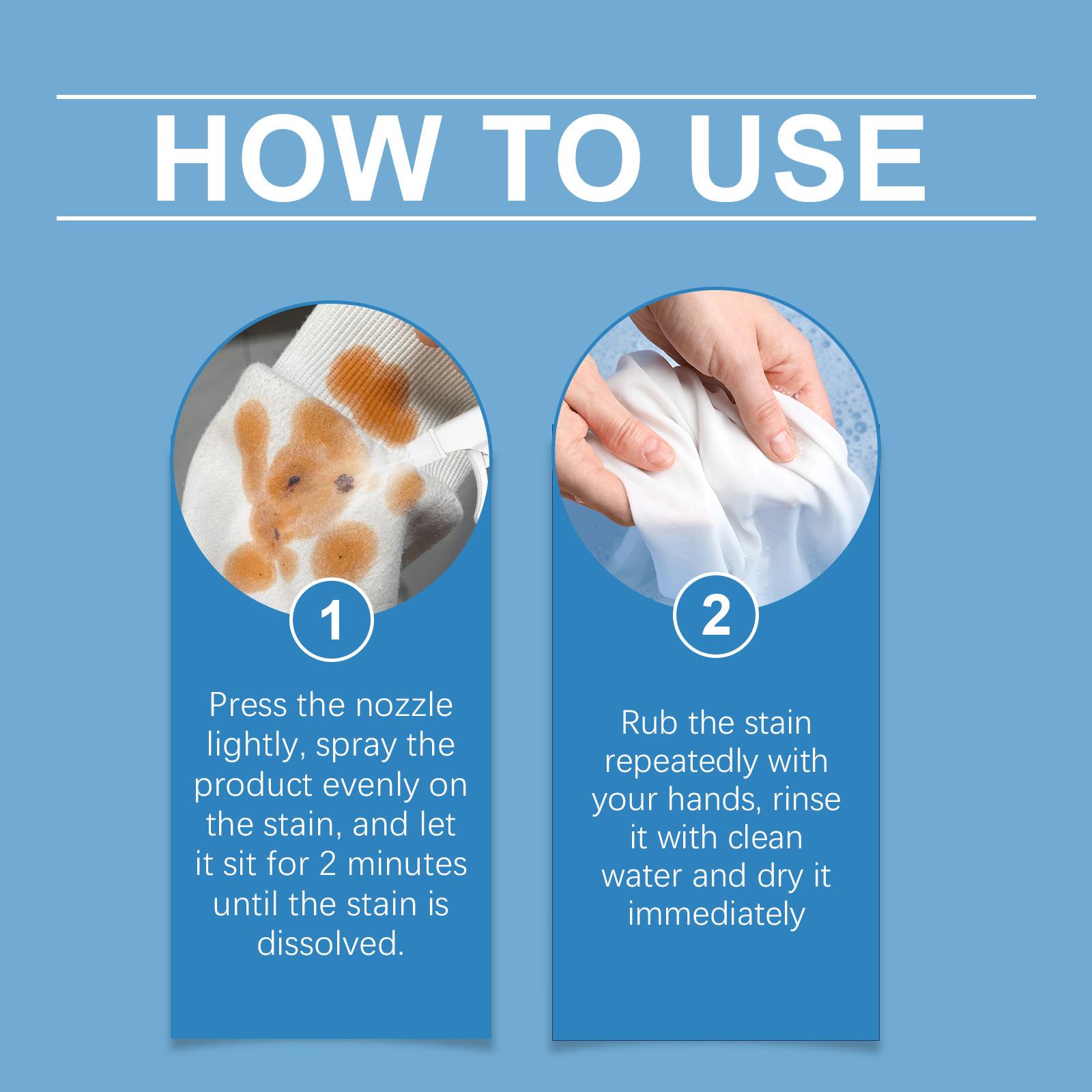 HOW TO USE

1

Press the nozzle lightly, spray the product evenly on the stain, and let it sit for 2 minutes until the stain is dissolved.

2

Rub the stain repeatedly with your hands, rinse it with clean water and dry it immediately