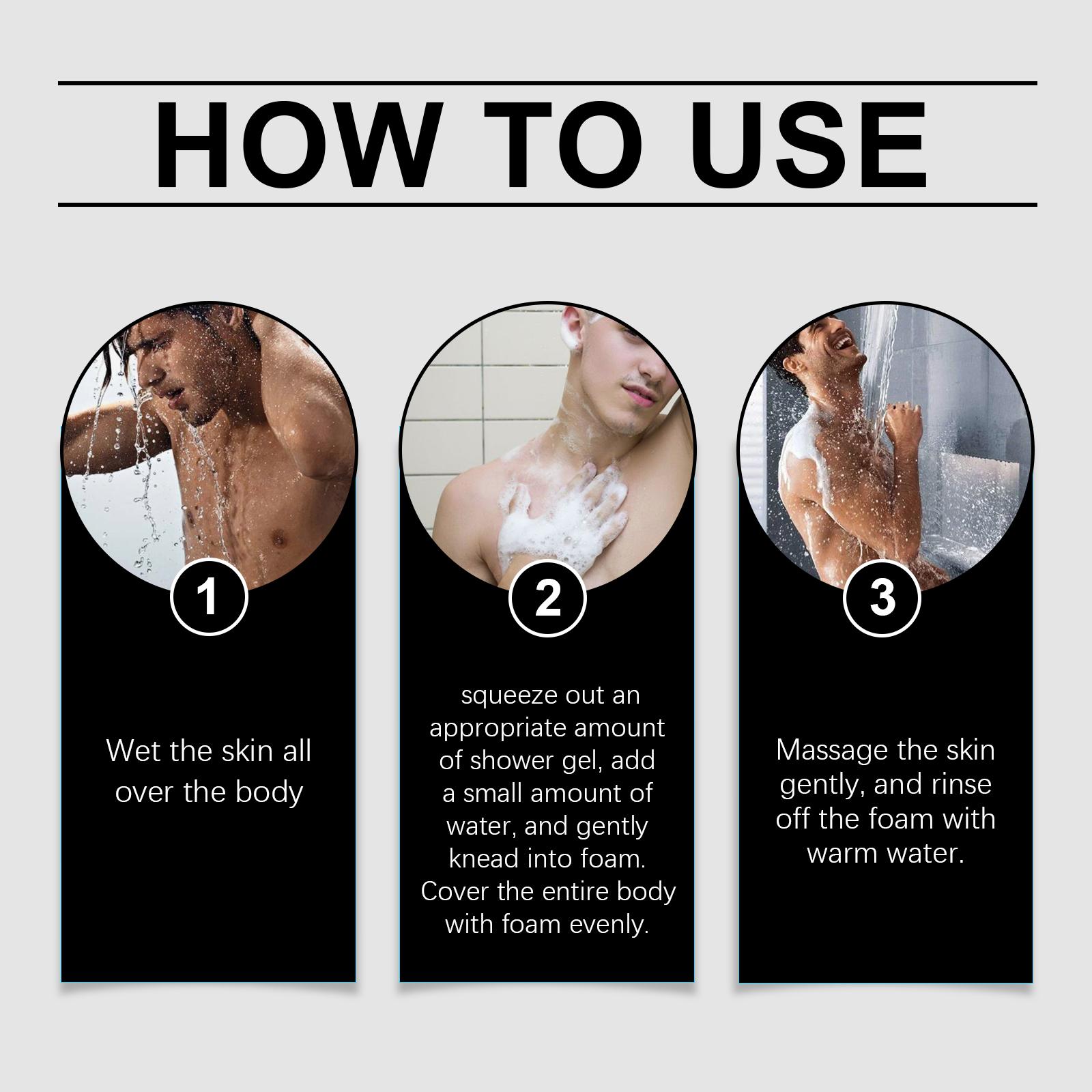 HOW TO USE

1

Wet the skin all over the body

2

squeeze out an appropriate amount of shower gel, add a small amount of water, and gently knead into foam. Cover the entire body with foam evenly.

3

Massage the skin gently, and rinse off the foam with warm water.