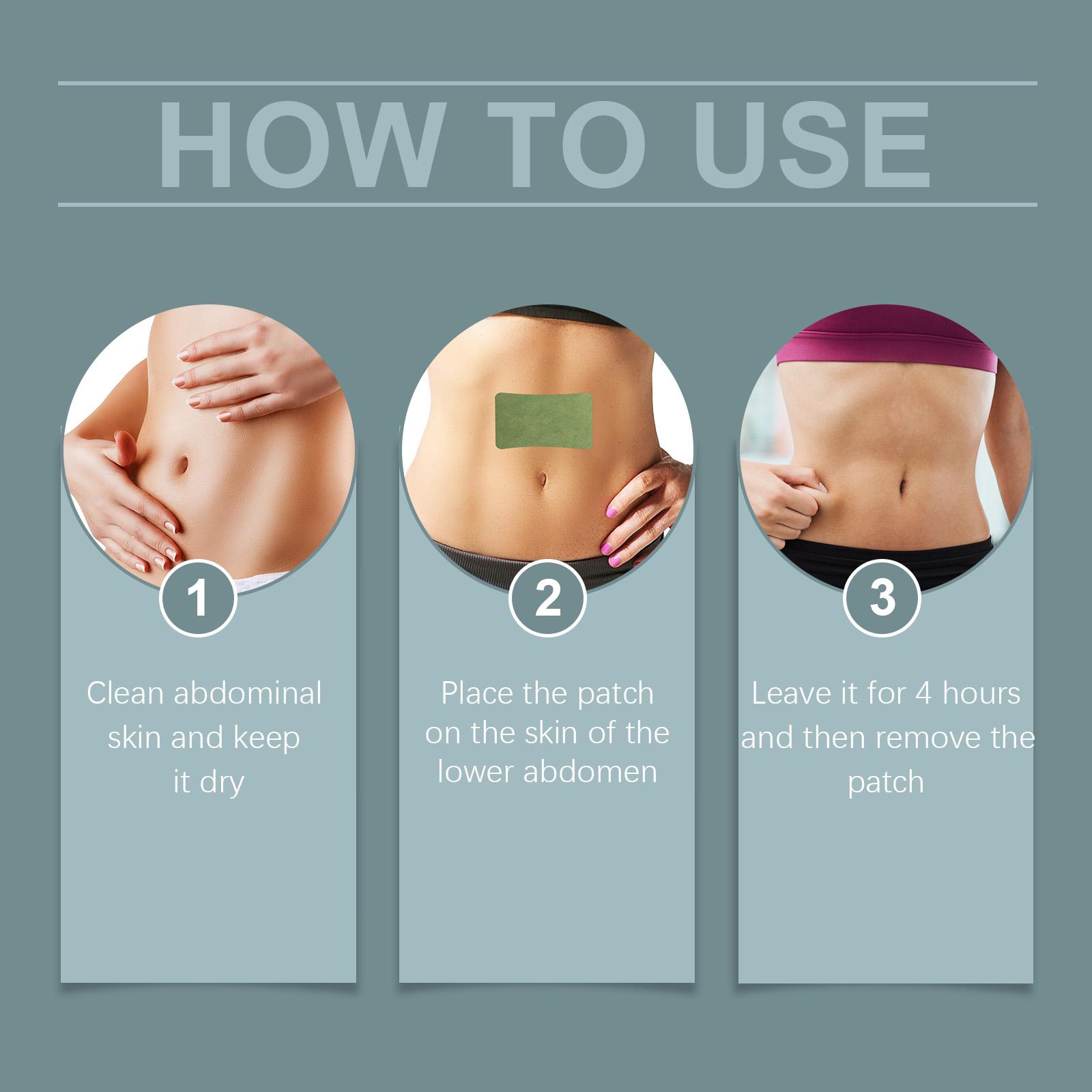 HOW TO USE

1

Clean abdominal skin and keep it dry

2

Place the patch on the skin of the lower abdomen

3

Leave it for 4 hours and then remove the patch