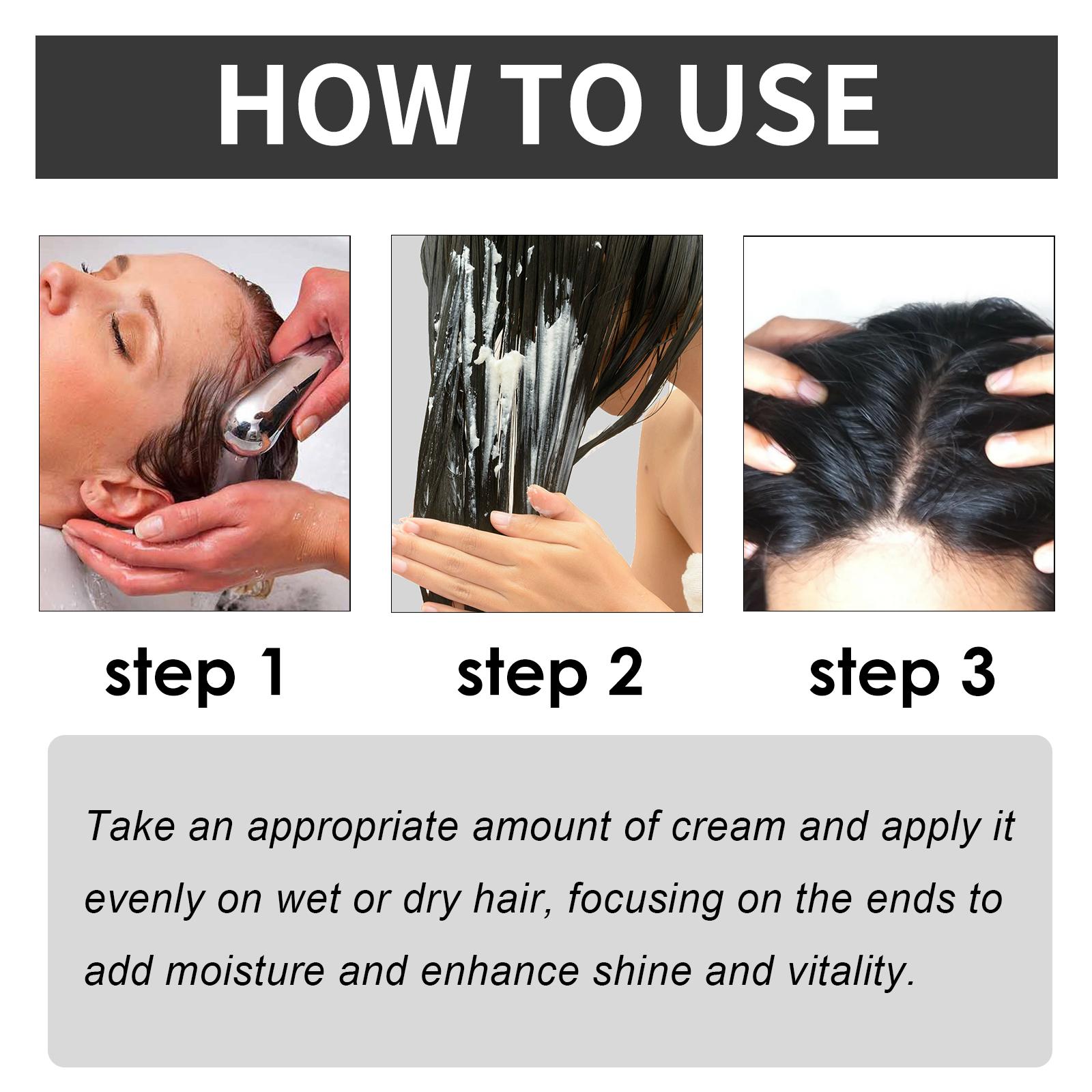 HOW TO USE

step 1

step 2

step 3

Take an appropriate amount of cream and apply it evenly on wet or dry hair, focusing on the ends to add moisture and enhance shine and vitality.