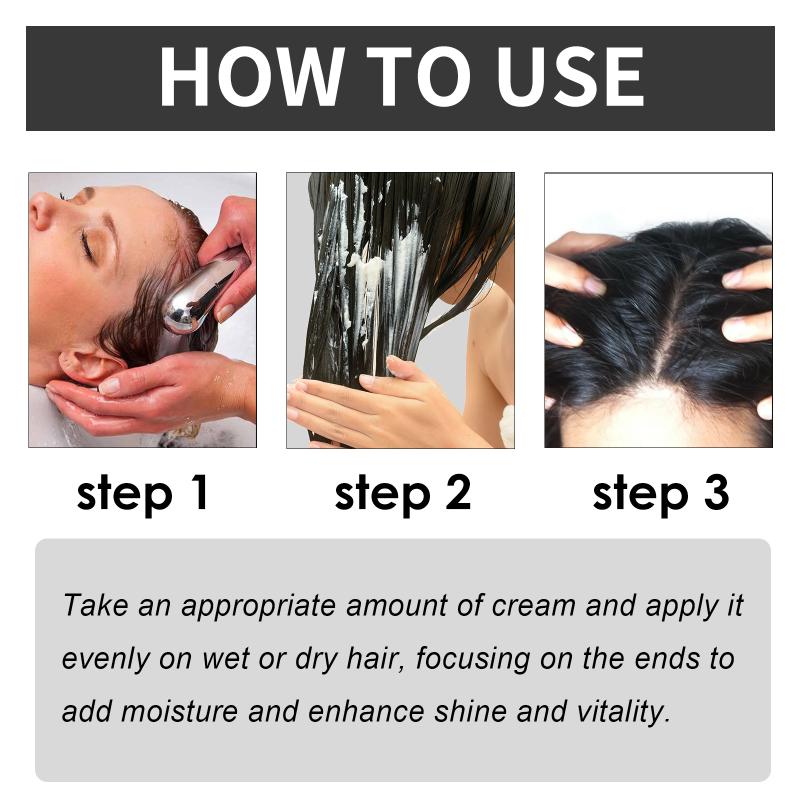 HOW TO USE

step 1

step 2

step 3

Take an appropriate amount of cream and apply it evenly on wet or dry hair, focusing on the ends to add moisture and enhance shine and vitality.