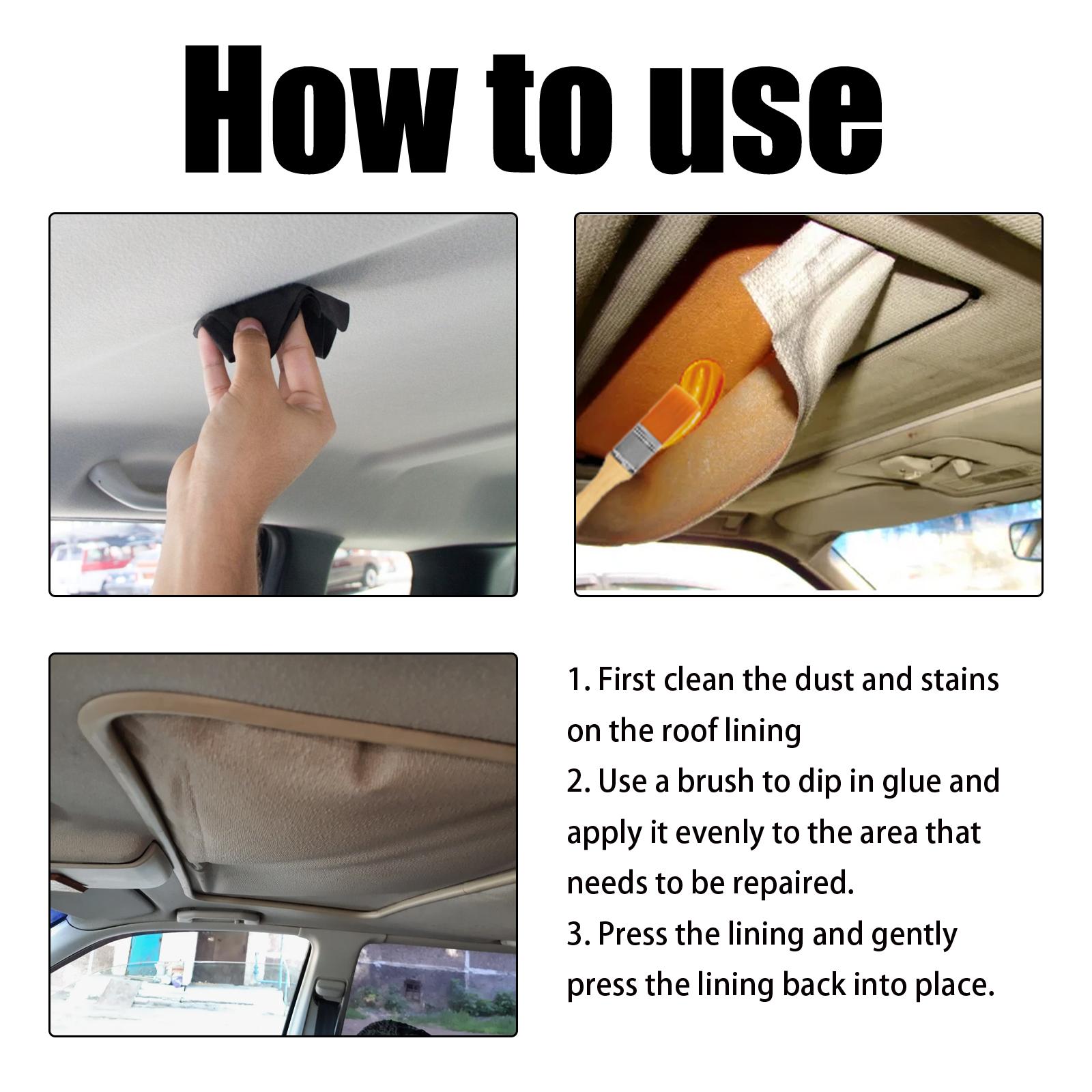 How to use

1. First clean the dust and stains on the roof lining
2. Use a brush to dip in glue and apply it evenly to the area that needs to be repaired.
3. Press the lining and gently press the lining back into place.