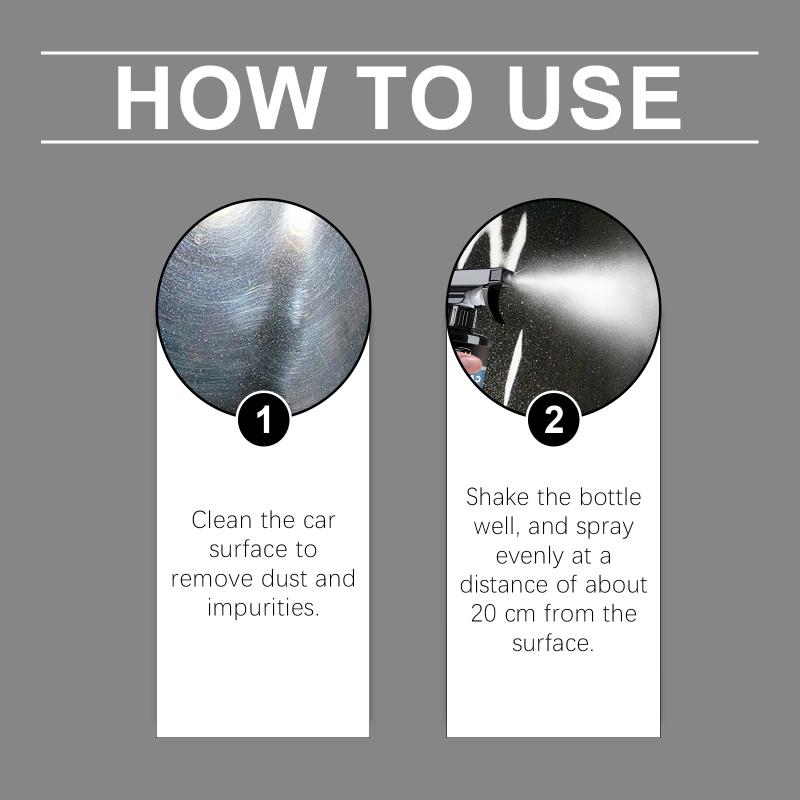 HOW TO USE

1

Clean the car surface to remove dust and impurities.

2

Shake the bottle well, and spray evenly at a distance of about 20 cm from the surface.