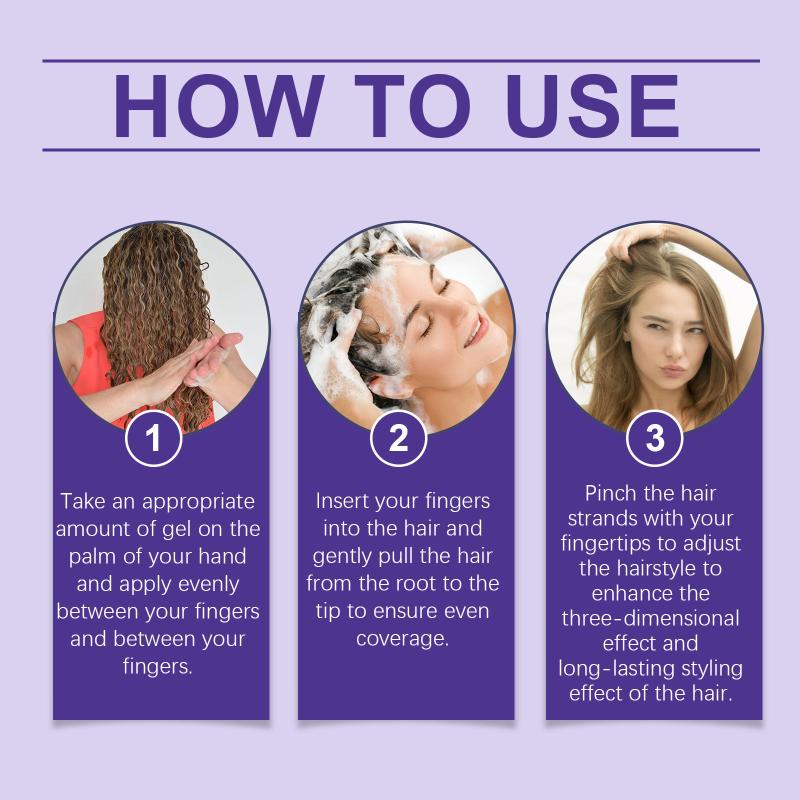 HOW TO USE

1

Take an appropriate amount of gel on the palm of your hand and apply evenly between your fingers and between your fingers.

2

Insert your fingers into the hair and gently pull the hair from the root to the tip to ensure even coverage.

3

Pinch the hair strands with your fingertips to adjust the hairstyle to enhance the three-dimensional effect and long-lasting styling effect of the hair.