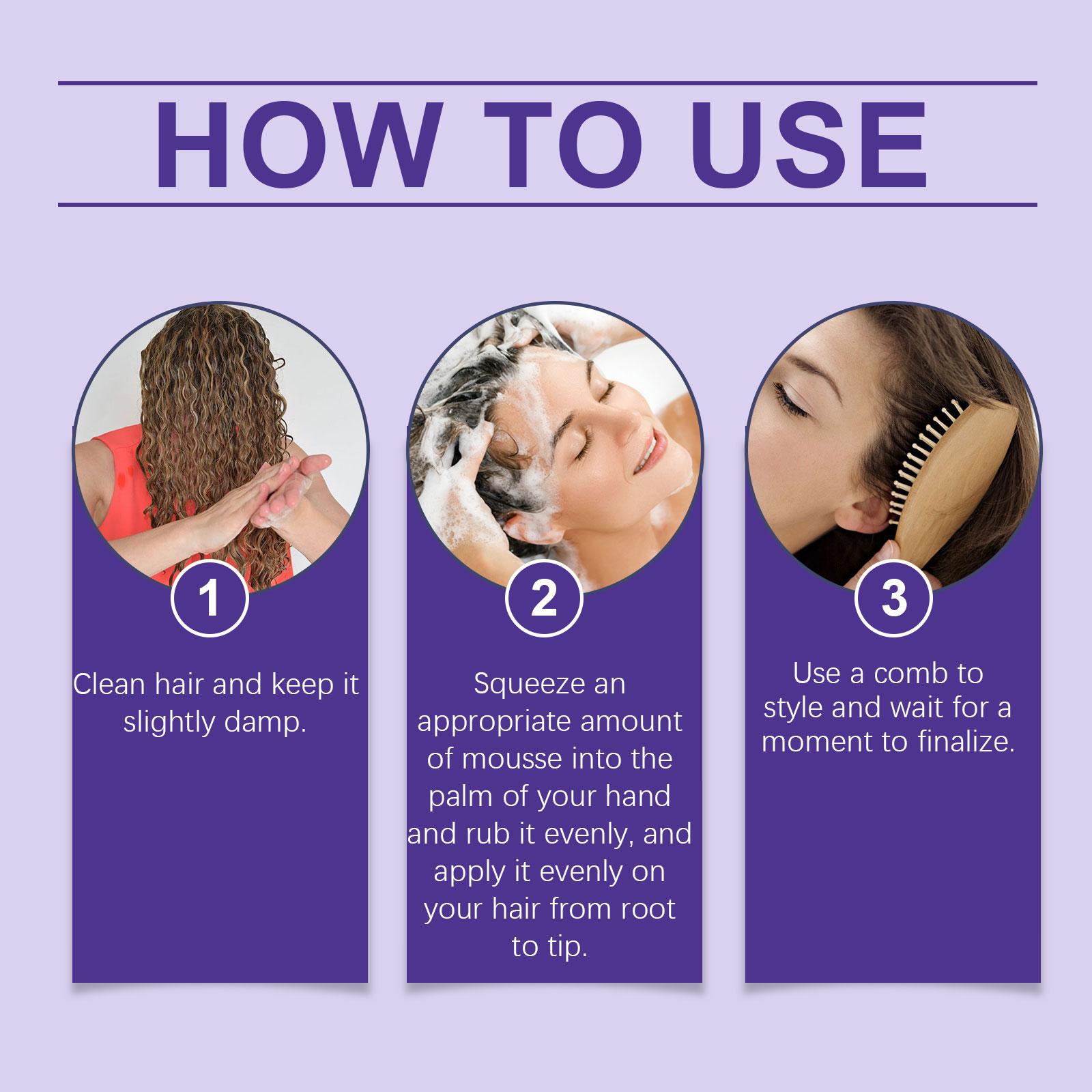 HOW TO USE

1

Clean hair and keep it slightly damp.

2

Squeeze an appropriate amount of mousse into the palm of your hand and rub it evenly, and apply it evenly on your hair from root to tip.

3

Use a comb to style and wait for a moment to finalize.