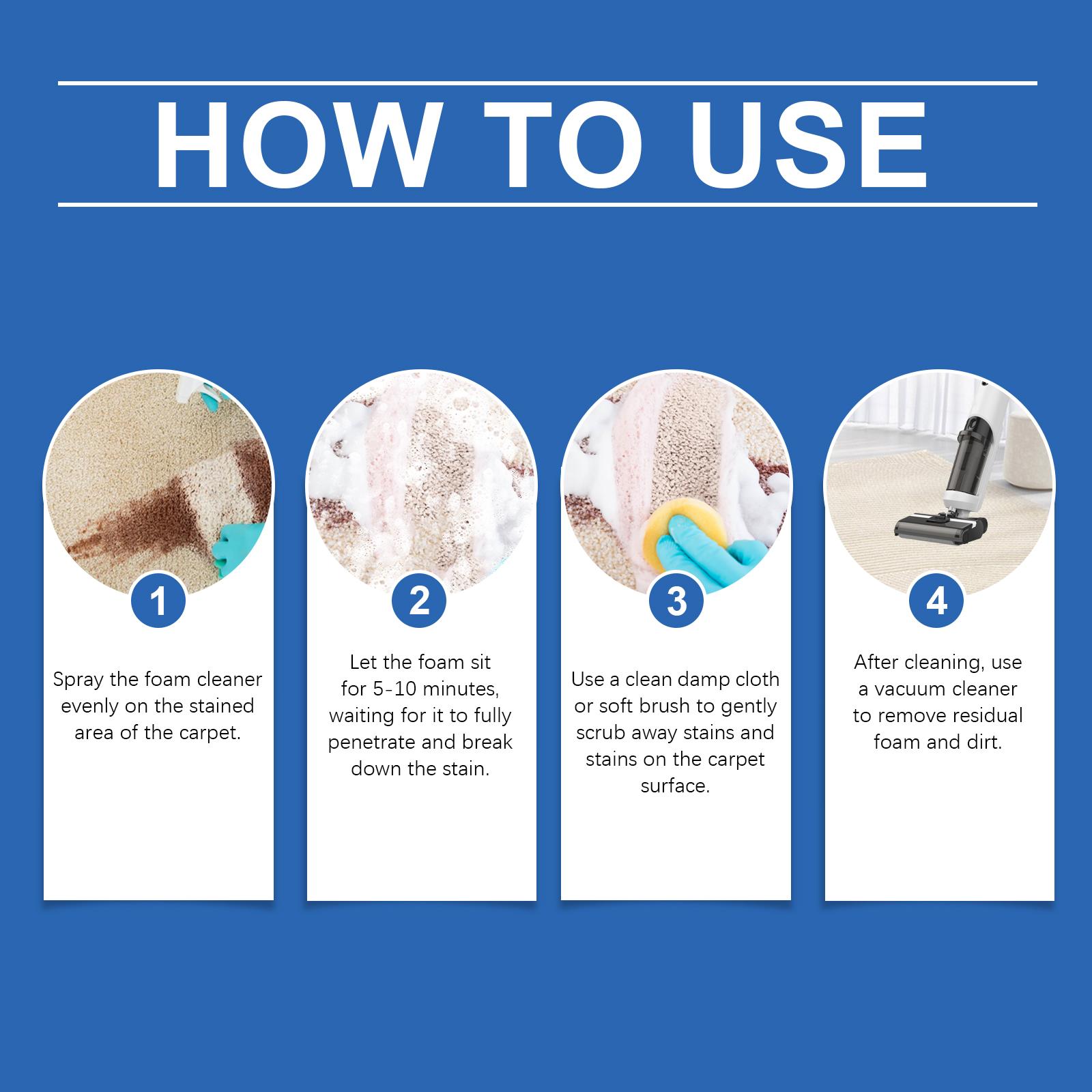 HOW TO USE

1

Spray the foam cleaner evenly on the stained area of the carpet.

2

Let the foam sit for 5-10 minutes, waiting for it to fully penetrate and break down the stain.

3

Use a clean damp cloth or soft brush to gently scrub away stains and stains on the carpet surface.

4

After cleaning, use a vacuum cleaner to remove residual foam and dirt.