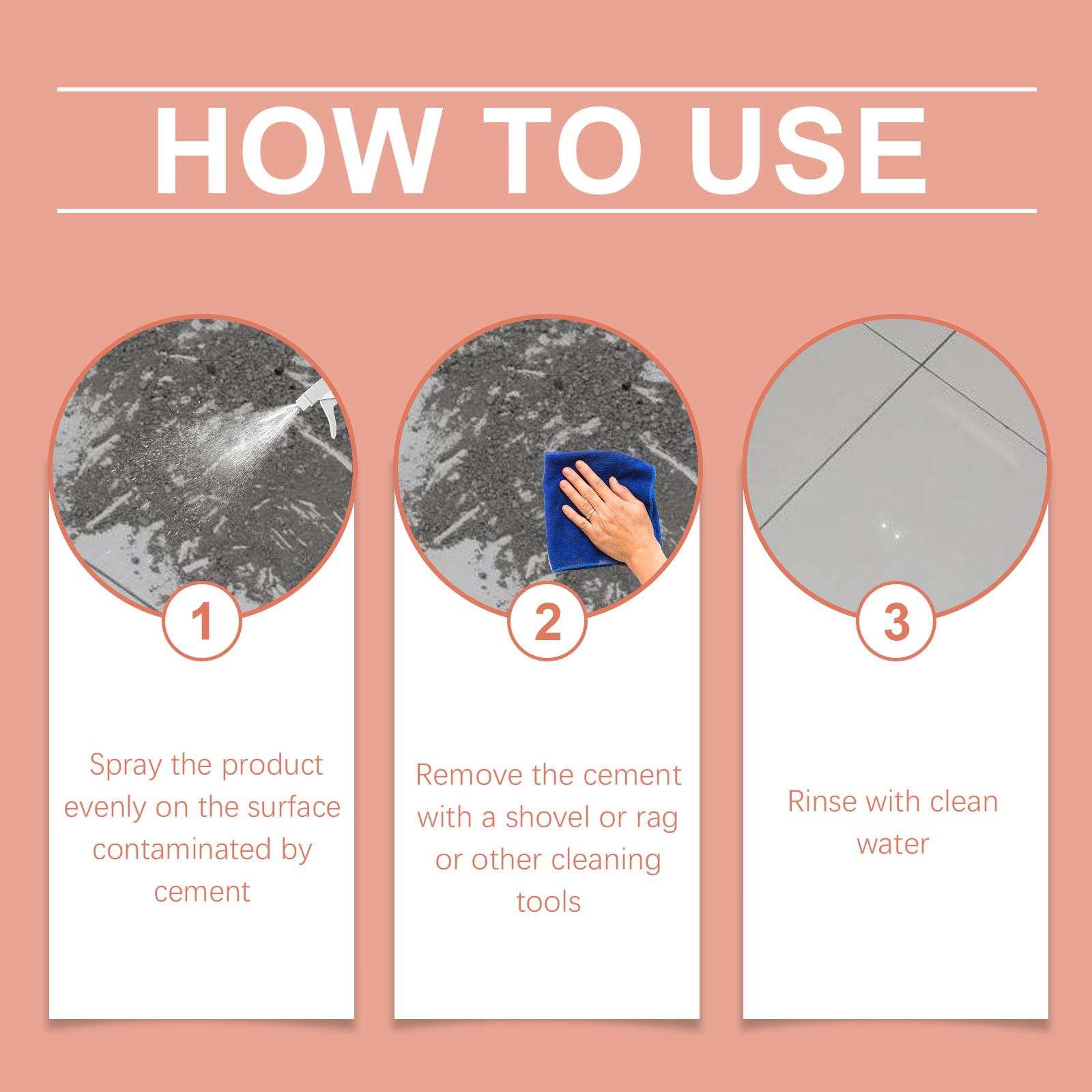 HOW TO USE

1

Spray the product evenly on the surface contaminated by cement

2

Remove the cement with a shovel or rag or other cleaning tools

3

Rinse with clean water