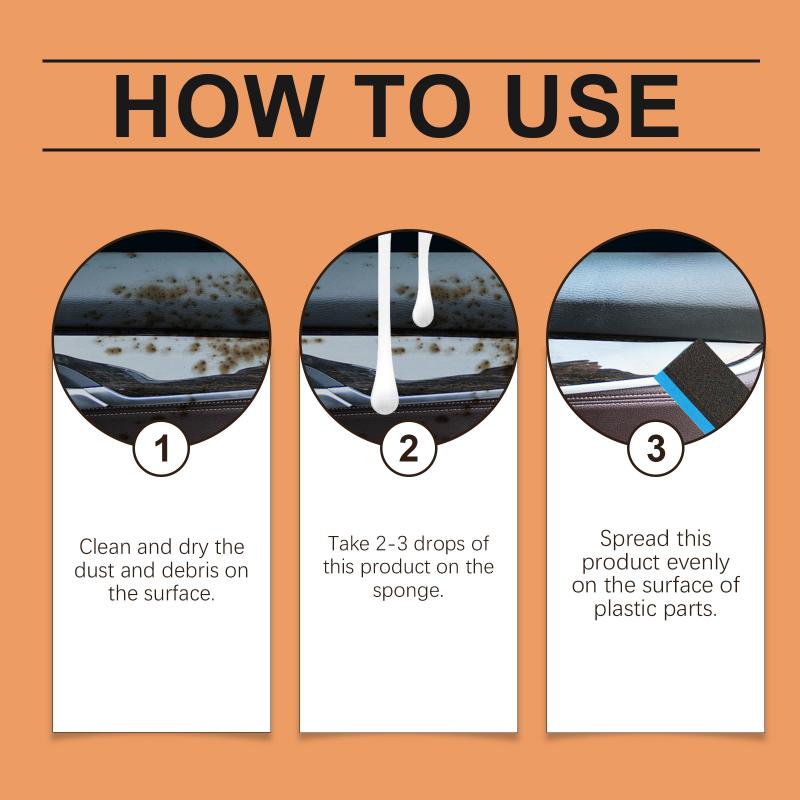 HOW TO USE

1

Clean and dry the dust and debris on the surface.

2

Take 2-3 drops of this product on the sponge.

3

Spread this product evenly on the surface of plastic parts.