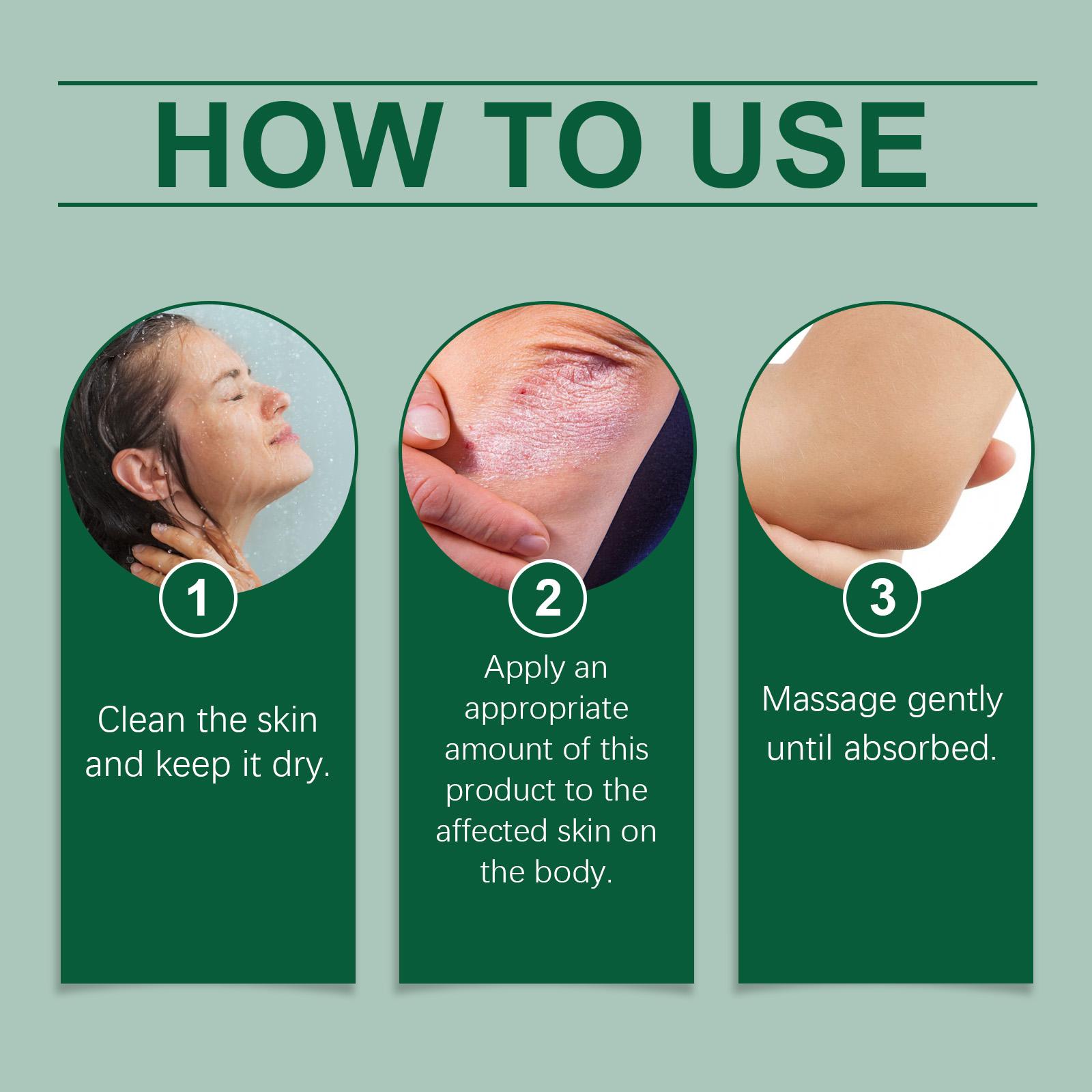 HOW TO USE

1

Clean the skin and keep it dry.

2

Apply an appropriate amount of this product to the affected skin on the body.

3

Massage gently until absorbed.