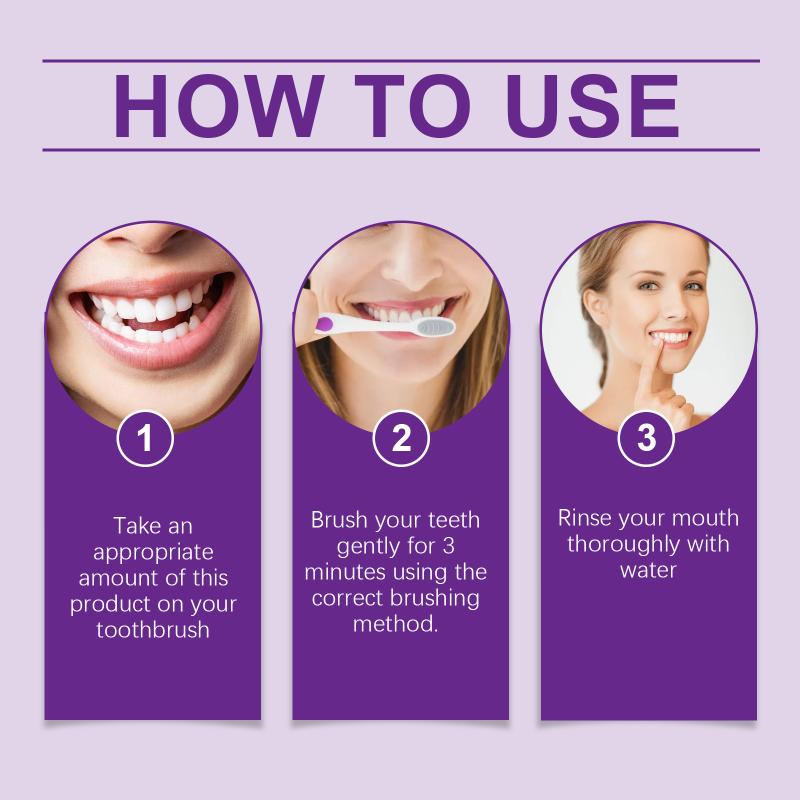 HOW TO USE

1

Take an appropriate amount of this product on your toothbrush

2

Brush your teeth gently for 3 minutes using the correct brushing method.

3

Rinse your mouth thoroughly with water