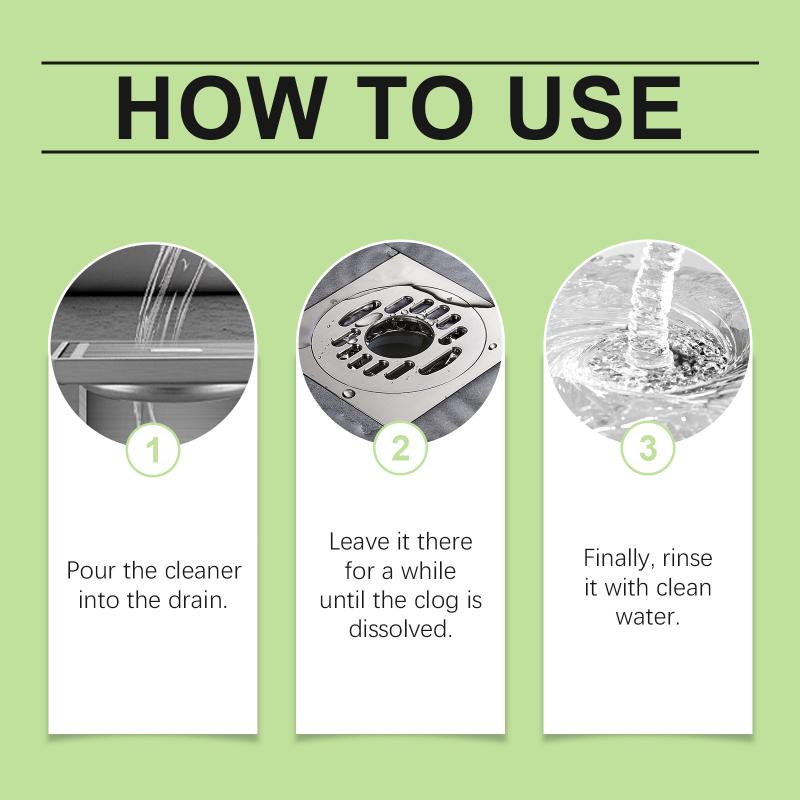 HOW TO USE

1

Pour the cleaner into the drain.

2

Leave it there for a while until the clog is dissolved.

3

Finally, rinse it with clean water.