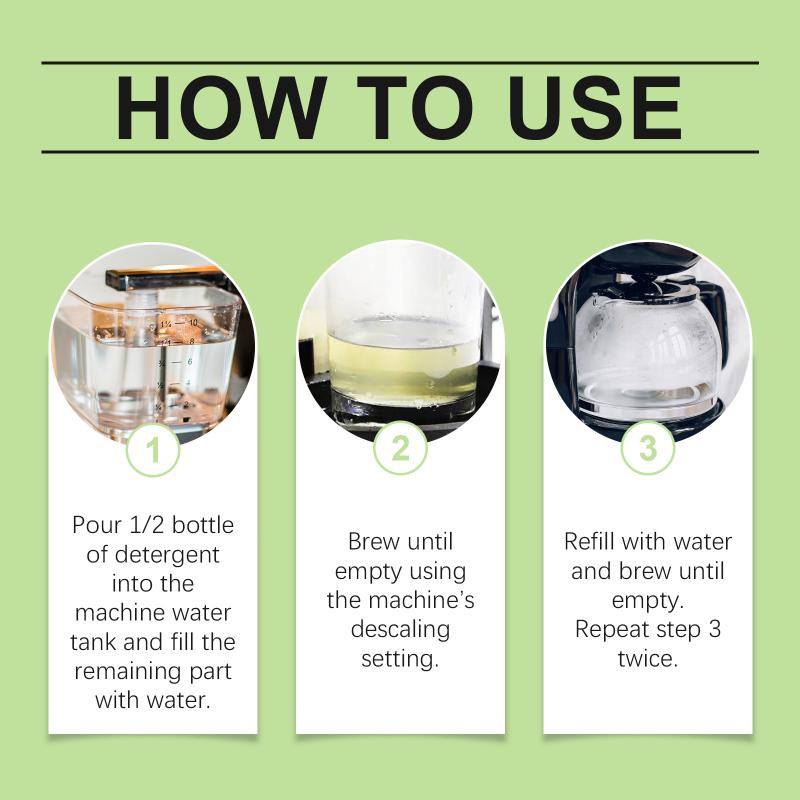 HOW TO USE

1

Pour 1/2 bottle of detergent into the machine water tank and fill the remaining part with water.

2

Brew until empty using the machine's descaling setting.

3

Refill with water and brew until empty.
Repeat step 3 twice.