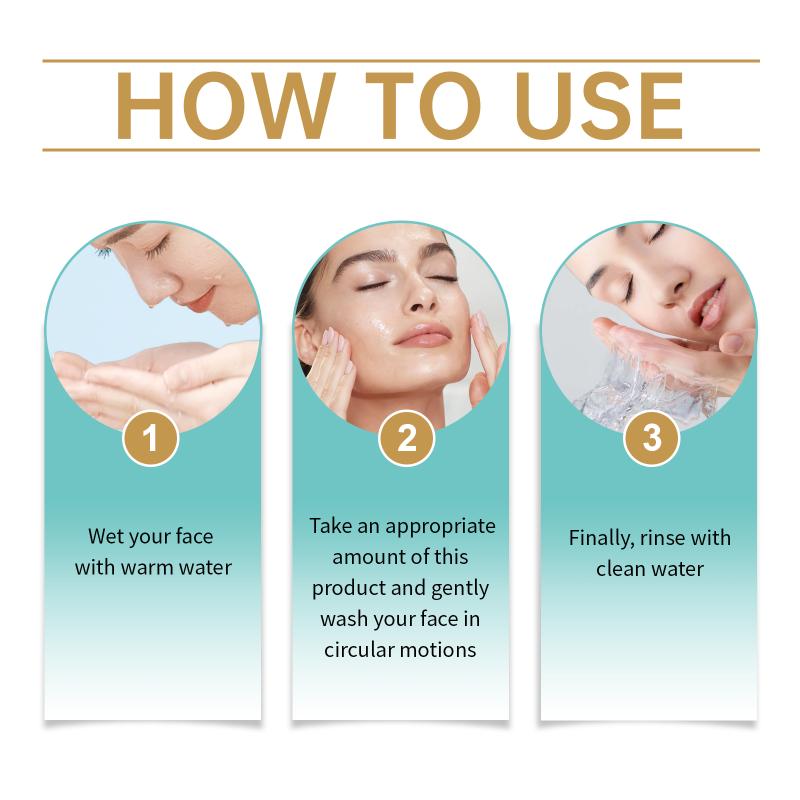 HOW TO USE

1

Wet your face with warm water

2

Take an appropriate amount of this product and gently wash your face in circular motions

3

Finally, rinse with clean water