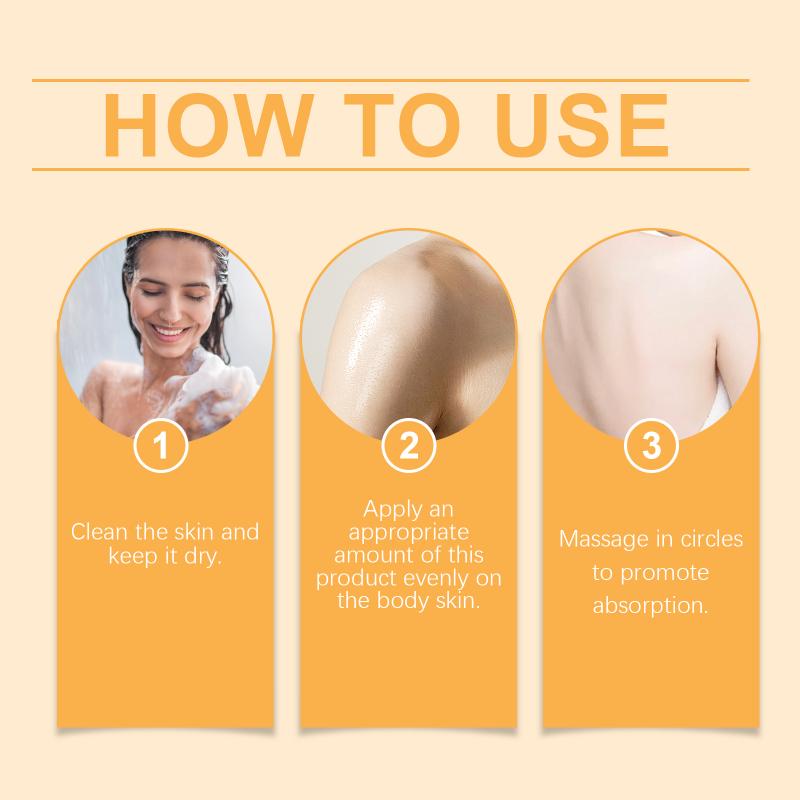 HOW TO USE

1

Clean the skin and keep it dry.

2

Apply an appropriate amount of this product evenly on the body skin.

3

Massage in circles to promote absorption.