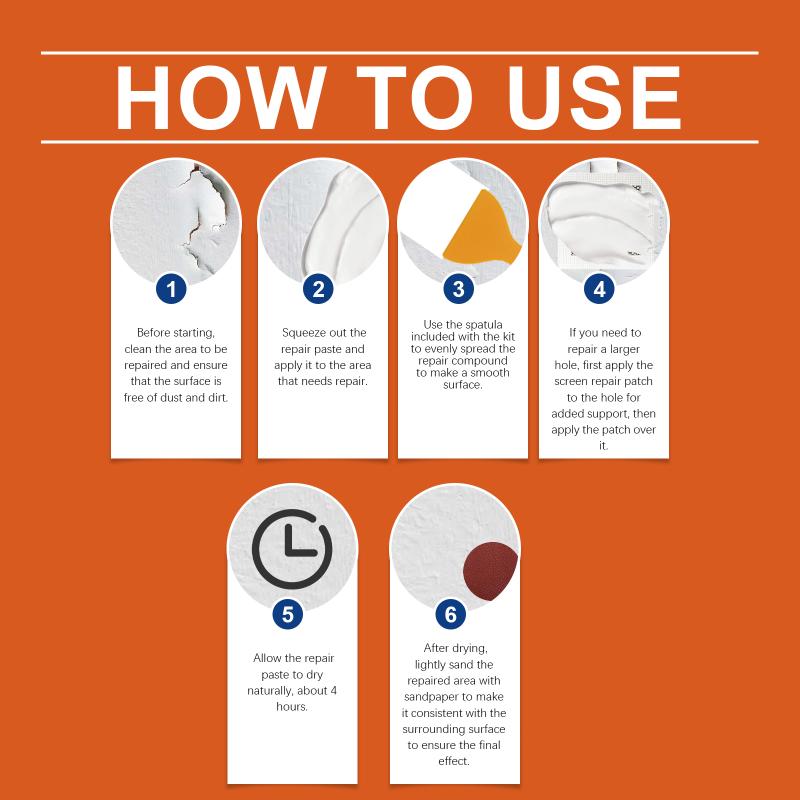 HOW TO USE

1

Before starting, clean the area to be repaired and ensure that the surface is free of dust and dirt.

2

Squeeze out the repair paste and apply it to the area that needs repair.

3

Use the spatula included with the kit to evenly spread the repair compound to make a smooth surface.

4

If you need to repair a larger hole, first apply the screen repair patch to the hole for added support, then apply the patch over it.

5

Allow the repair paste to dry naturally, about 4 hours.

6

After drying, lightly sand the repaired area with sandpaper to make it consistent with the surrounding surface to ensure the final effect.