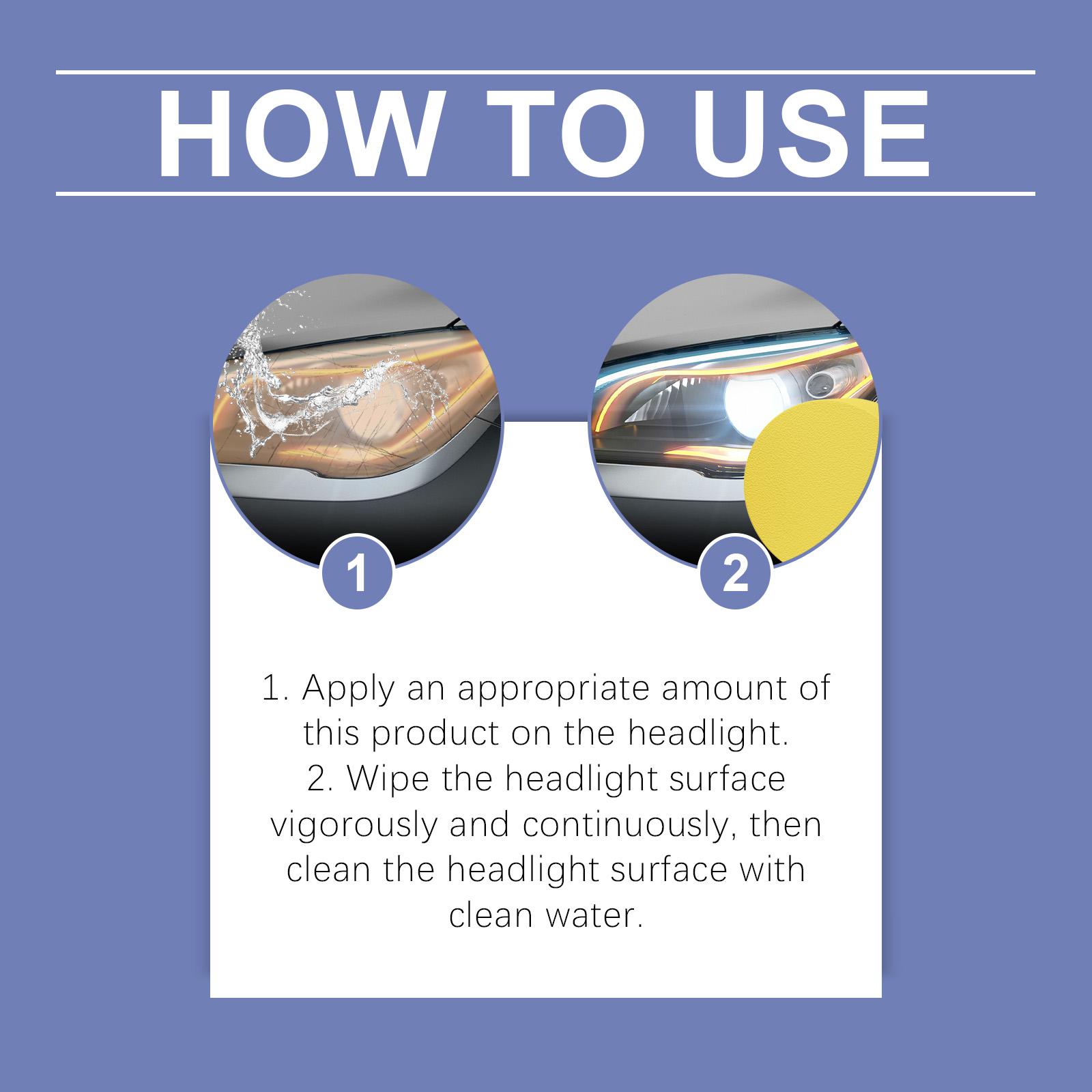 HOW TO USE

1

2

1. Apply an appropriate amount of this product on the headlight.
2. Wipe the headlight surface vigorously and continuously, then clean the headlight surface with clean water.