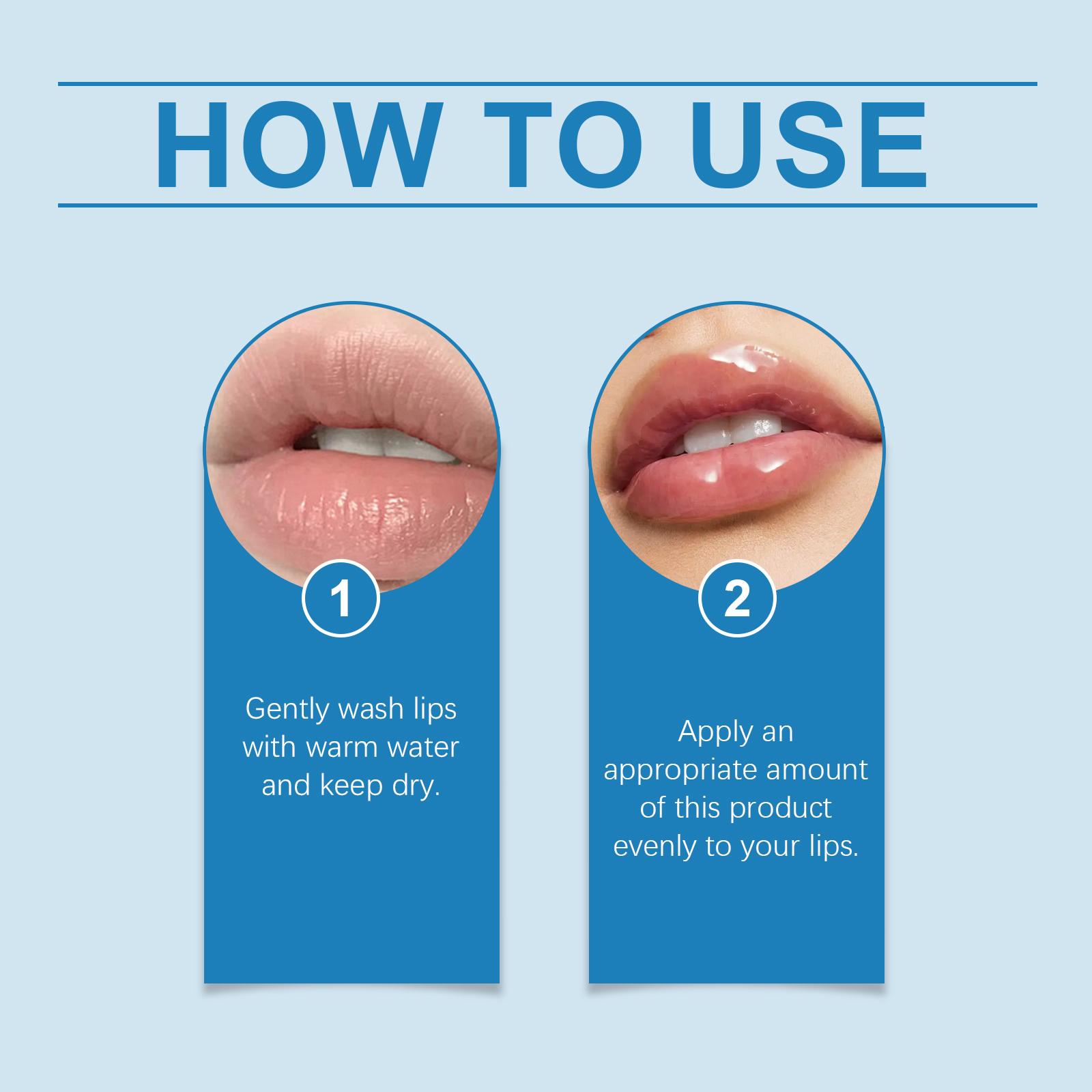 HOW TO USE

1

Gently wash lips with warm water and keep dry.

2

Apply an appropriate amount of this product evenly to your lips.