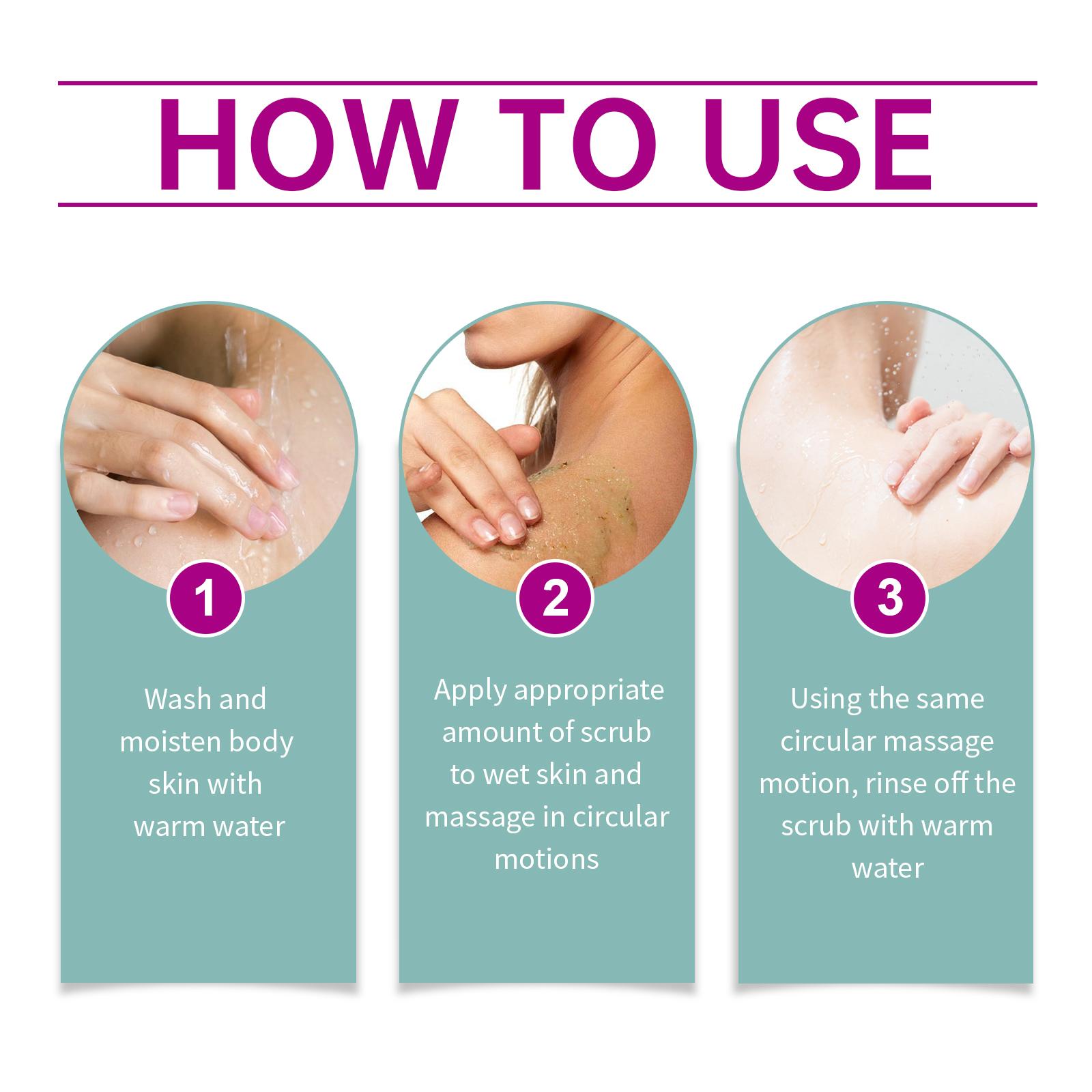 HOW TO USE

1

Wash and moisten body skin with warm water

2

Apply appropriate amount of scrub to wet skin and massage in circular motions

3

Using the same circular massage motion, rinse off the scrub with warm water