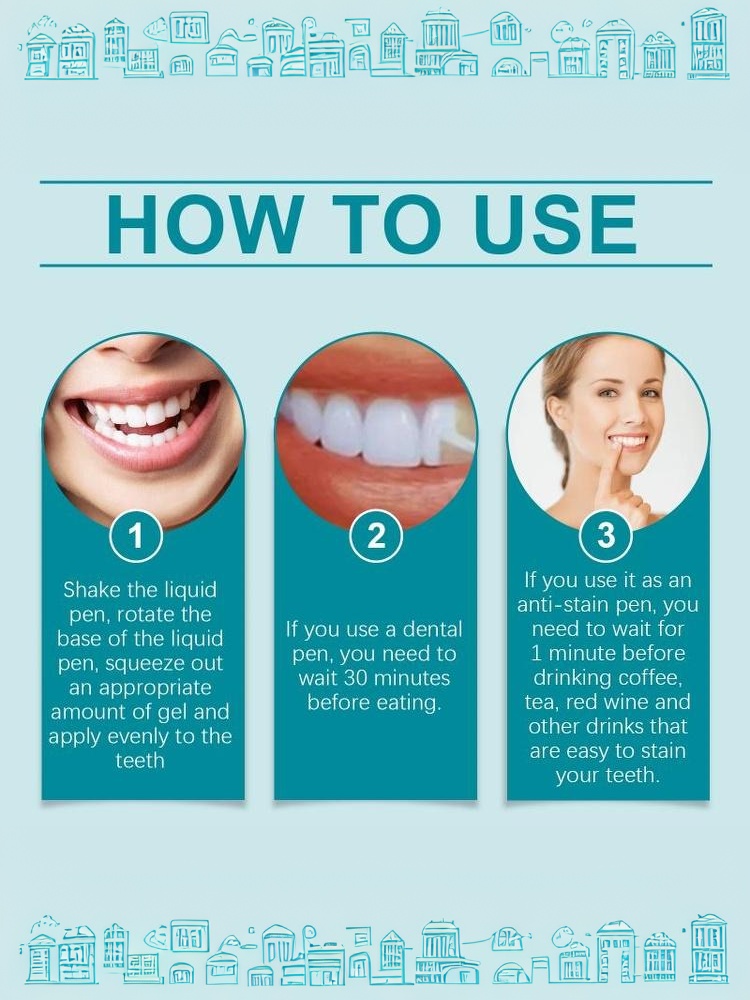 HOW TO USE

1

Shake the liquid pen, rotate the base of the liquid pen, squeeze out an appropriate amount of gel and apply evenly to the teeth

2

If you use a dental pen, you need to wait 30 minutes before eating.

3

If you use it as an anti-stain pen, you need to wait for 1 minute before drinking coffee, tea, red wine and other drinks that are easy to stain your teeth.