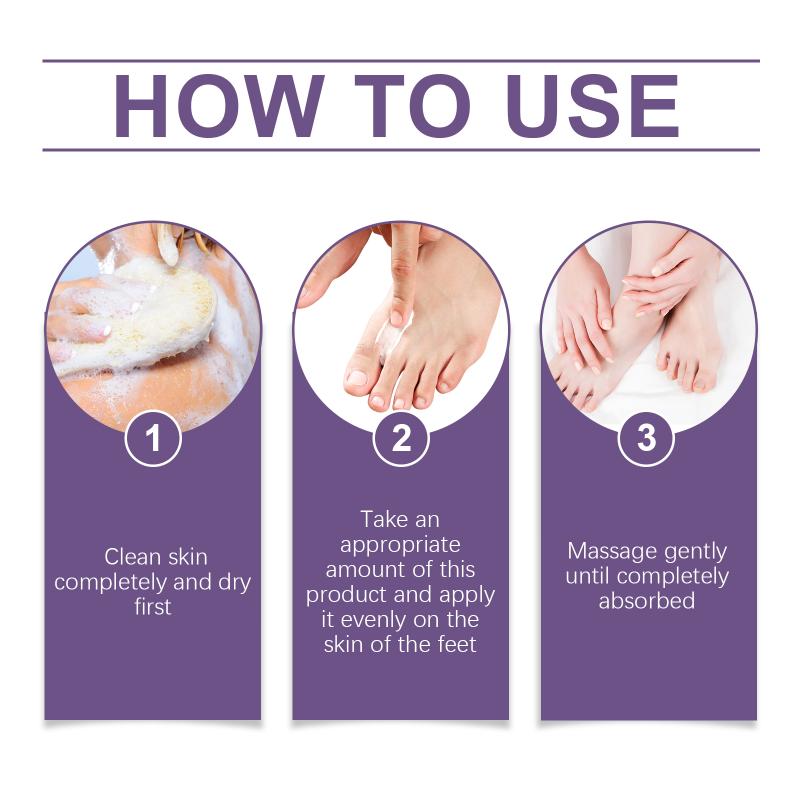 HOW TO USE

1

Clean skin completely and dry first

2

Take an appropriate amount of this product and apply it evenly on the skin of the feet

3

Massage gently until completely absorbed