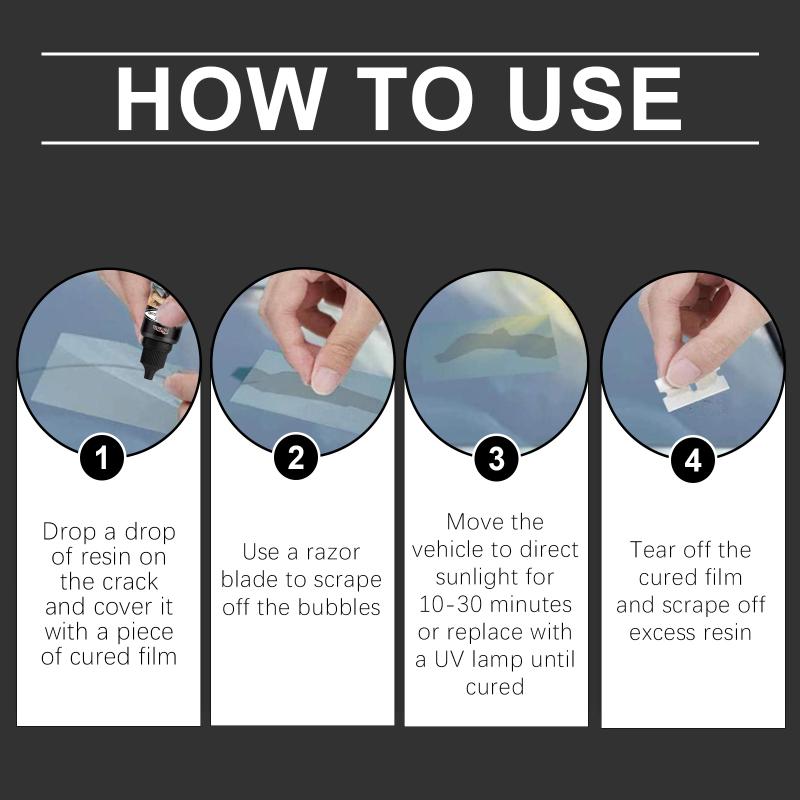 HOW TO USE

1

Drop a drop of resin on the crack and cover it with a piece of cured film

2

Use a razor blade to scrape off the bubbles

3

Move the vehicle to direct sunlight for 10-30 minutes or replace with a UV lamp until cured

4

Tear off the cured film and scrape off excess resin