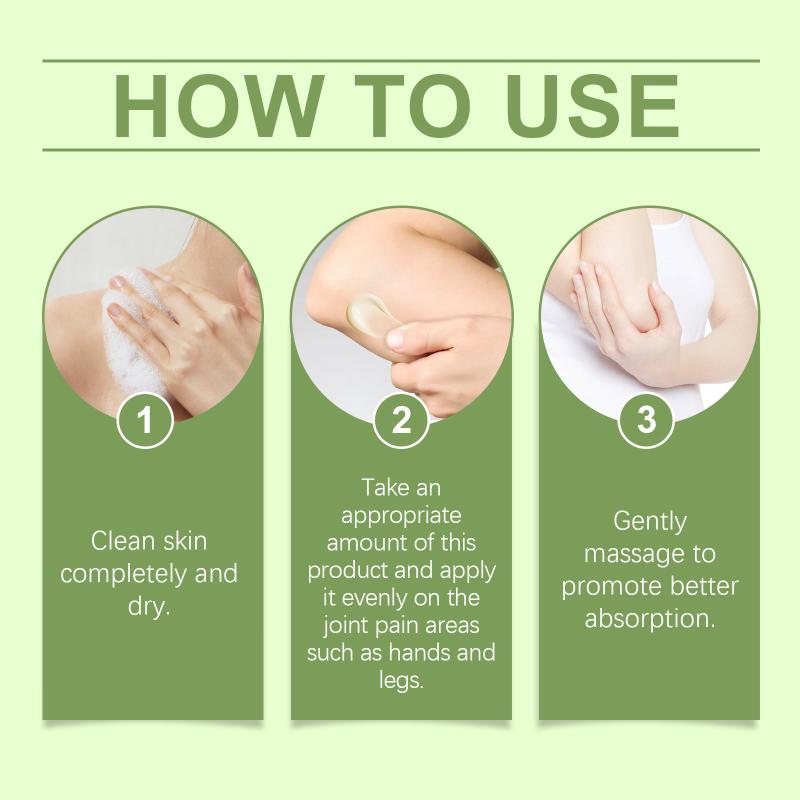 HOW TO USE

1

Clean skin completely and dry.

2

Take an appropriate amount of this product and apply it evenly on the joint pain areas such as hands and legs.

3

Gently massage to promote better absorption.