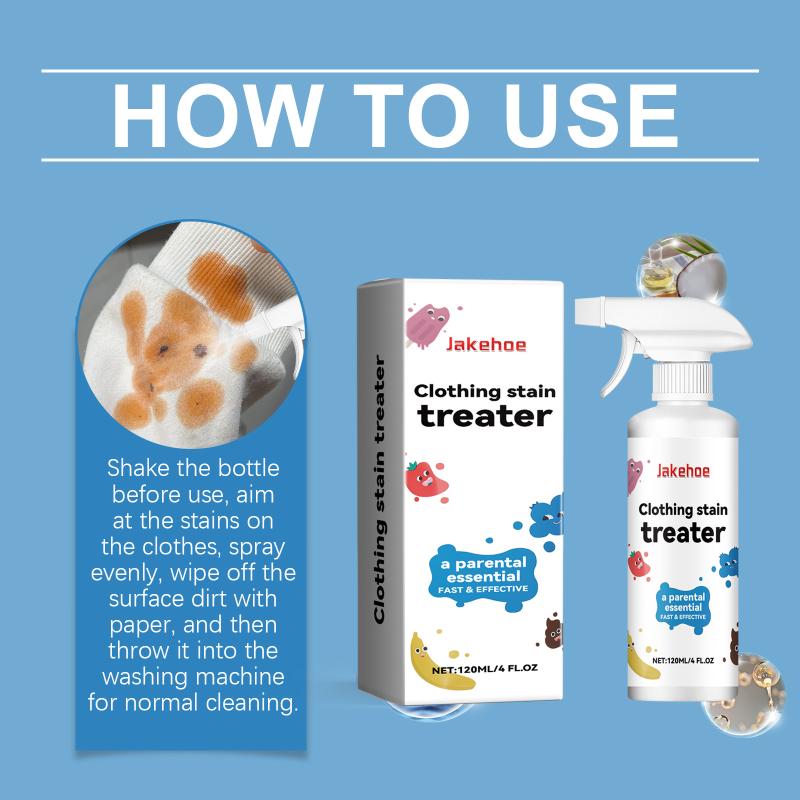 HOW TO USE

Shake the bottle before use, aim at the stains on the clothes, spray evenly, wipe off the surface dirt with paper, and then throw it into the washing machine for normal cleaning.

Clothing stain treater

Jakehoe

Clothing stain treater

a parental essential
FAST & EFFECTIVE

NET:120ML/4 FL.OZ

Jakehoe

Clothing stain treater

a parental essential
FAST & EFFECTIVE

NET:120ML/4 FL.OZ