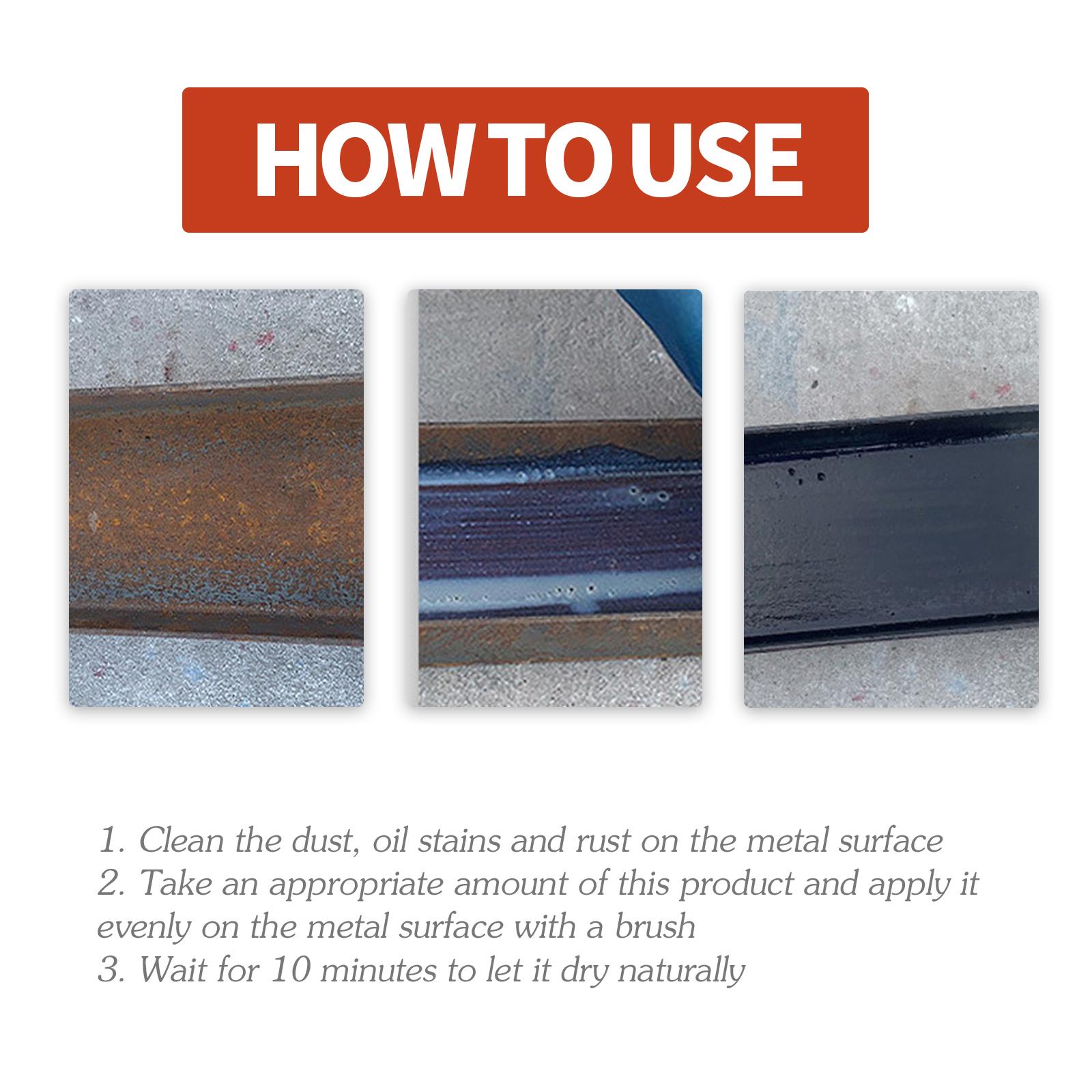 HOW TO USE

1. Clean the dust, oil stains and rust on the metal surface
2. Take an appropriate amount of this product and apply it evenly on the metal surface with a brush
3. Wait for 10 minutes to let it dry naturally