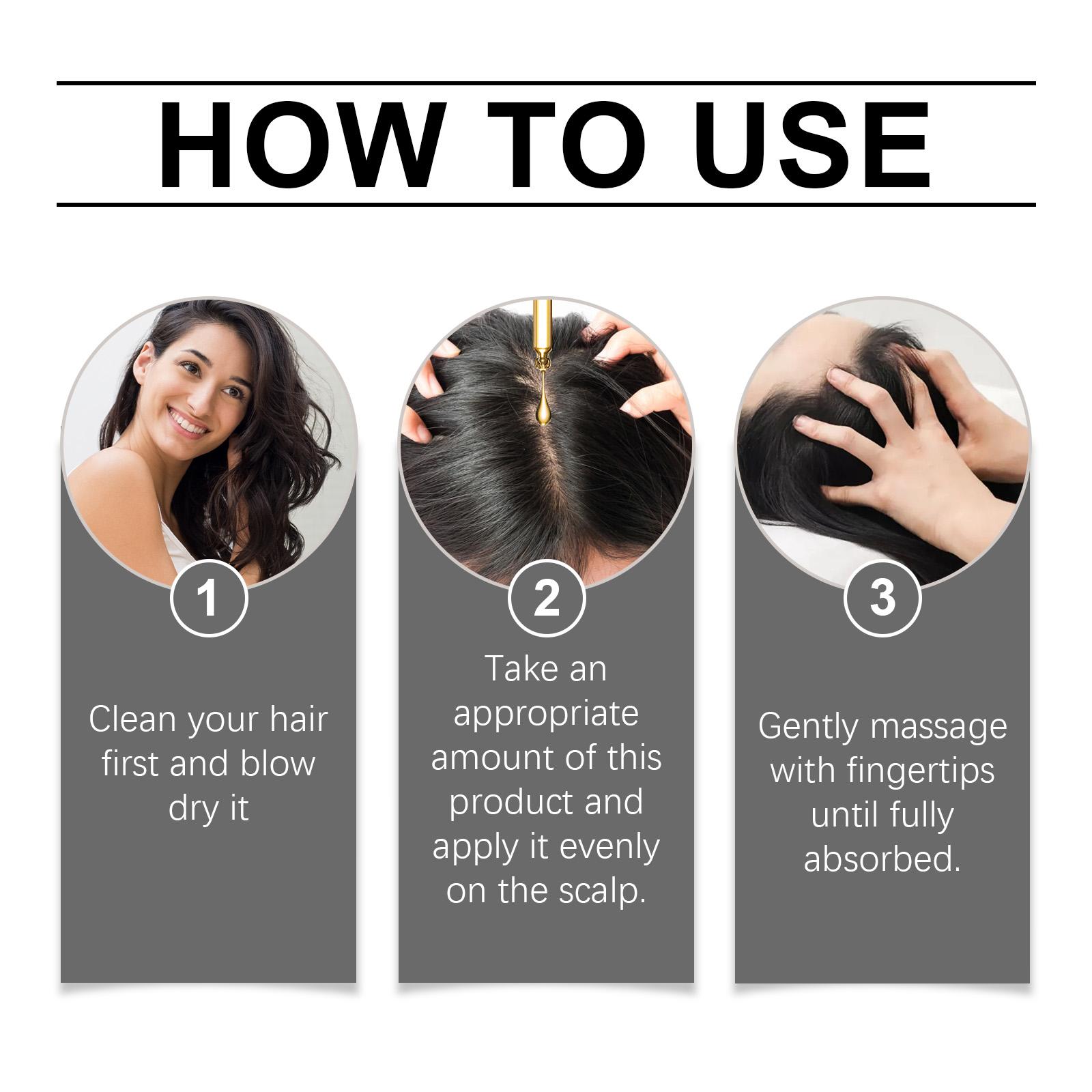 HOW TO USE

1

Clean your hair first and blow dry it

2

Take an appropriate amount of this product and apply it evenly on the scalp.

3

Gently massage with fingertips until fully absorbed.