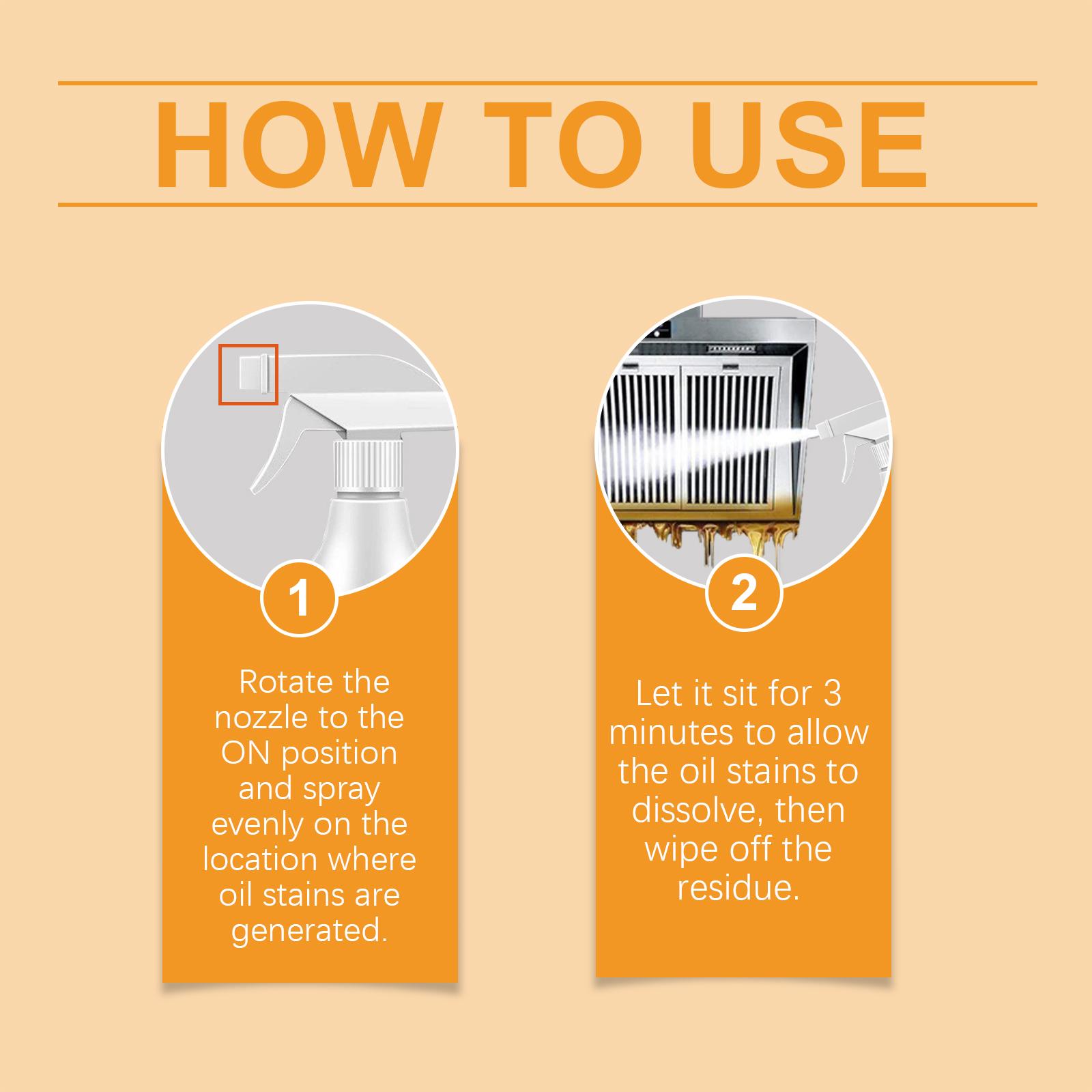 HOW TO USE

1

Rotate the nozzle to the ON position and spray evenly on the location where oil stains are generated.

2

Let it sit for 3 minutes to allow the oil stains to dissolve, then wipe off the residue.