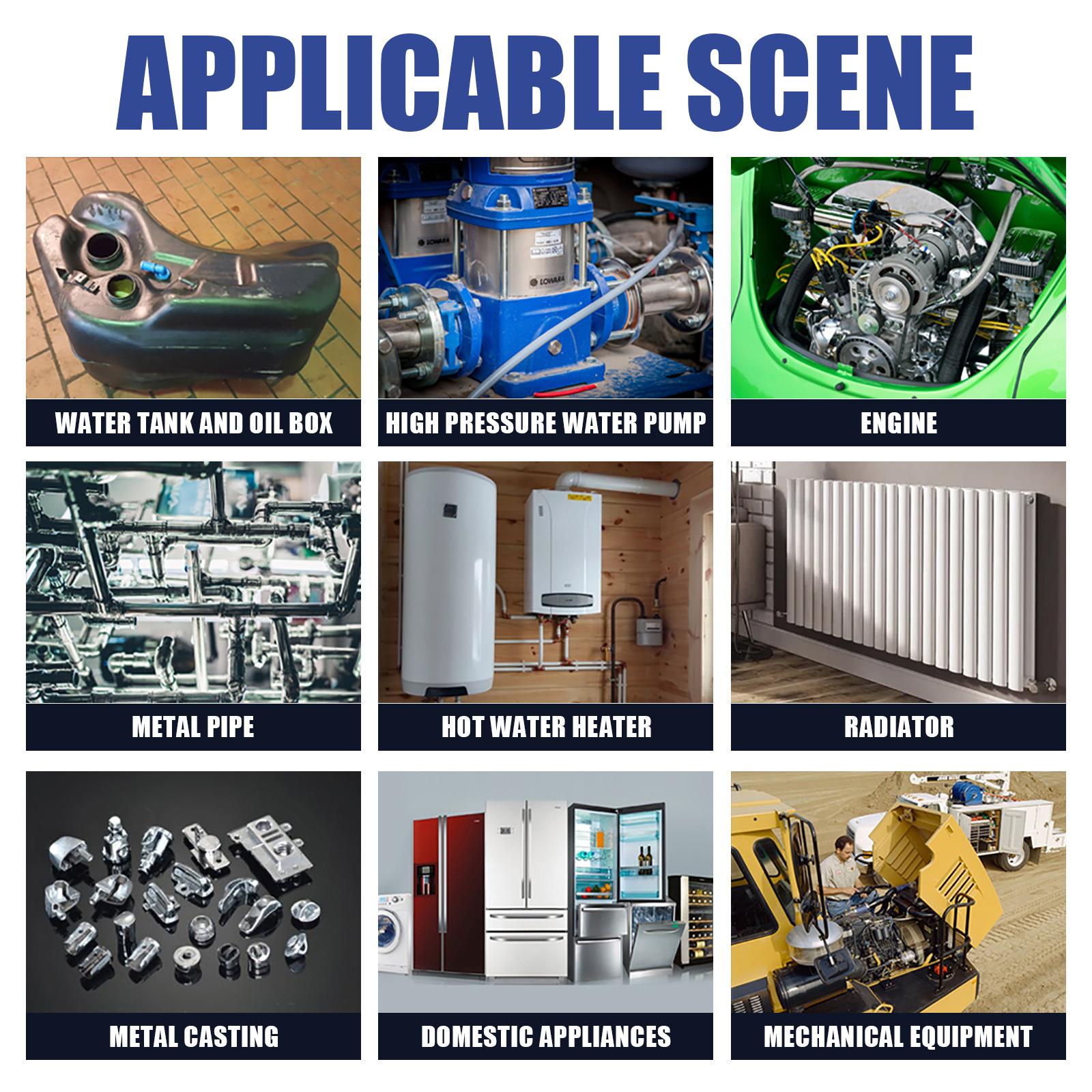 APPLICABLE SCENE

LOWARA

LOWARA

WATER TANK AND OIL BOX

HIGH PRESSURE WATER PUMP

ENGINE

METAL PIPE

HOT WATER HEATER

RADIATOR

METAL CASTING

DOMESTIC APPLIANCES

MECHANICAL EQUIPMENT