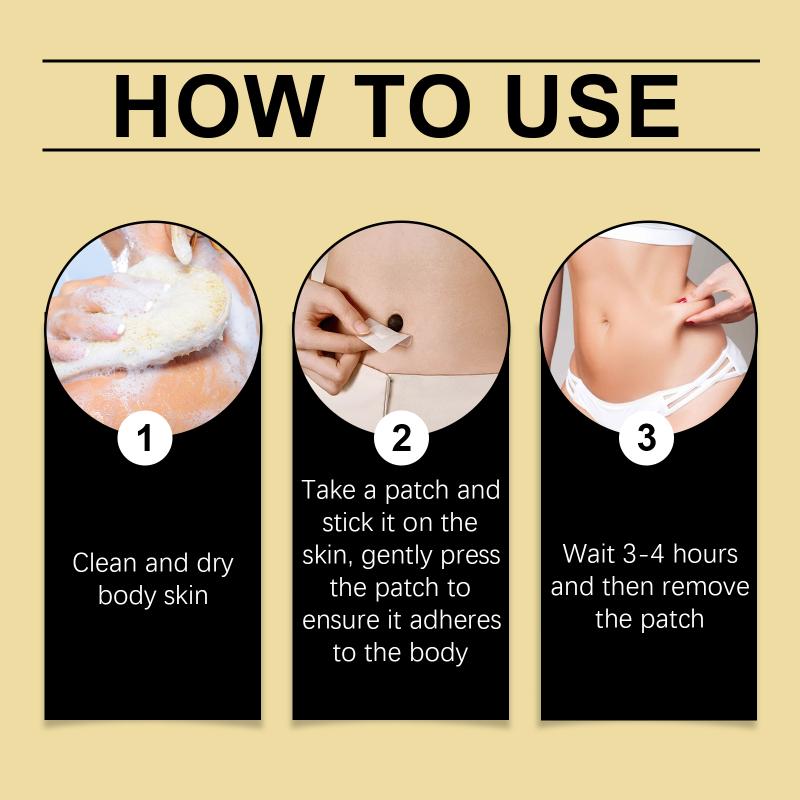 HOW TO USE

1

Clean and dry body skin

2

Take a patch and stick it on the skin, gently press the patch to ensure it adheres to the body

3

Wait 3-4 hours and then remove the patch