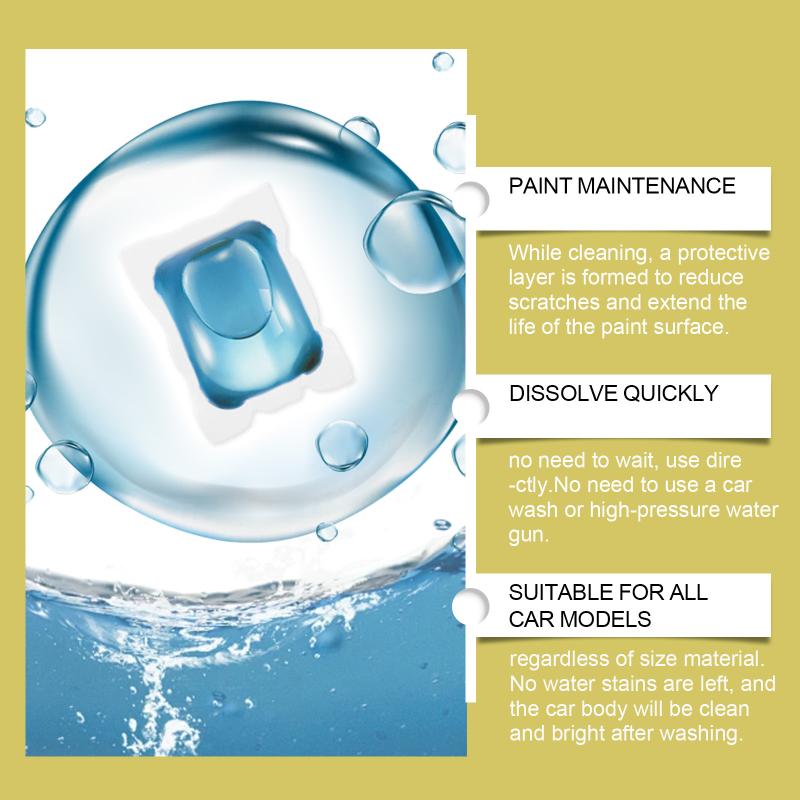 PAINT MAINTENANCE

While cleaning, a protective layer is formed to reduce scratches and extend the life of the paint surface.

DISSOLVE QUICKLY

no need to wait, use dire -ctly.No need to use a car wash or high-pressure water gun.

SUITABLE FOR ALL CAR MODELS

regardless of size material. No water stains are left, and the car body will be clean and bright after washing.