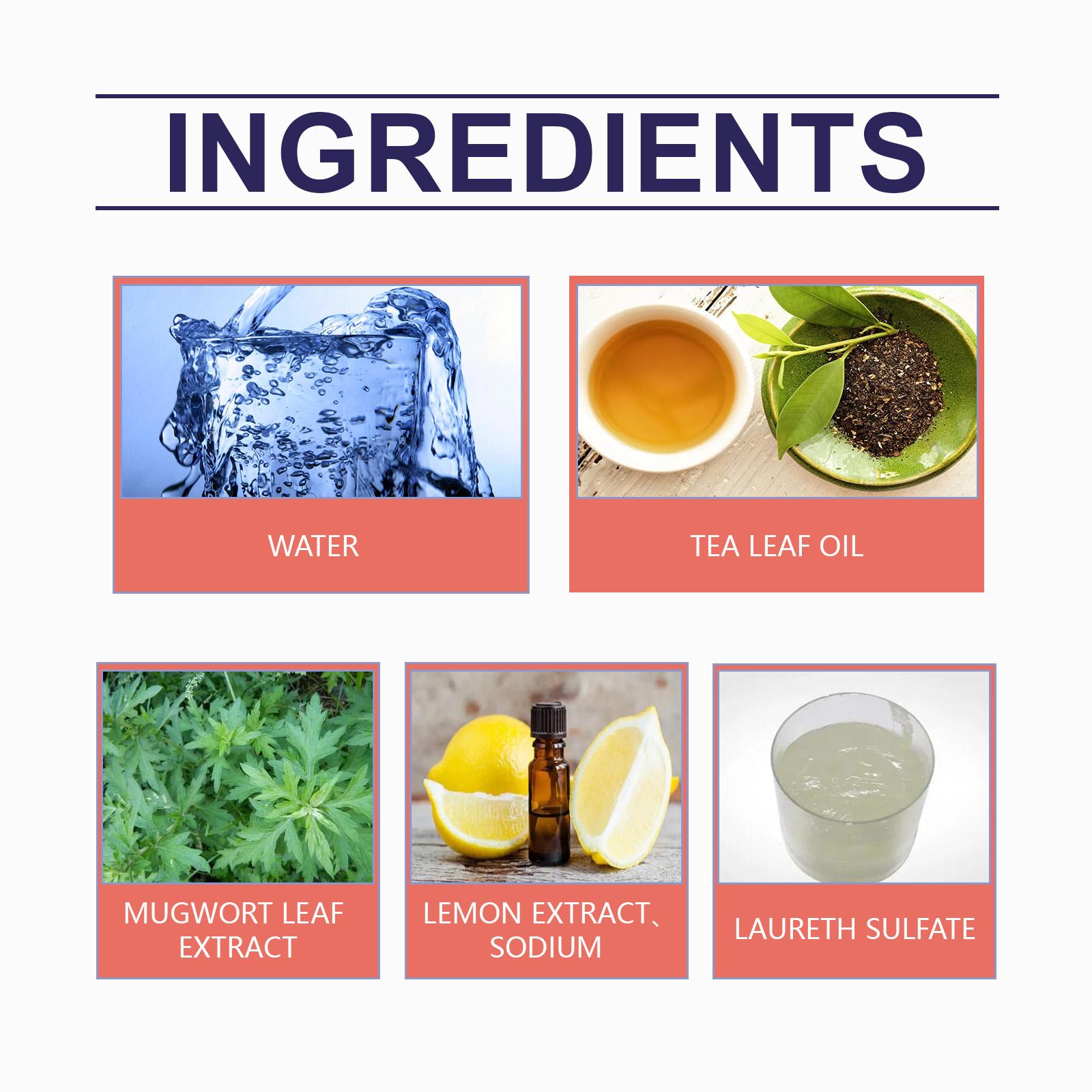 INGREDIENTS

WATER

TEA LEAF OIL

MUGWORT LEAF EXTRACT

LEMON EXTRACT、SODIUM

LAURETH SULFATE