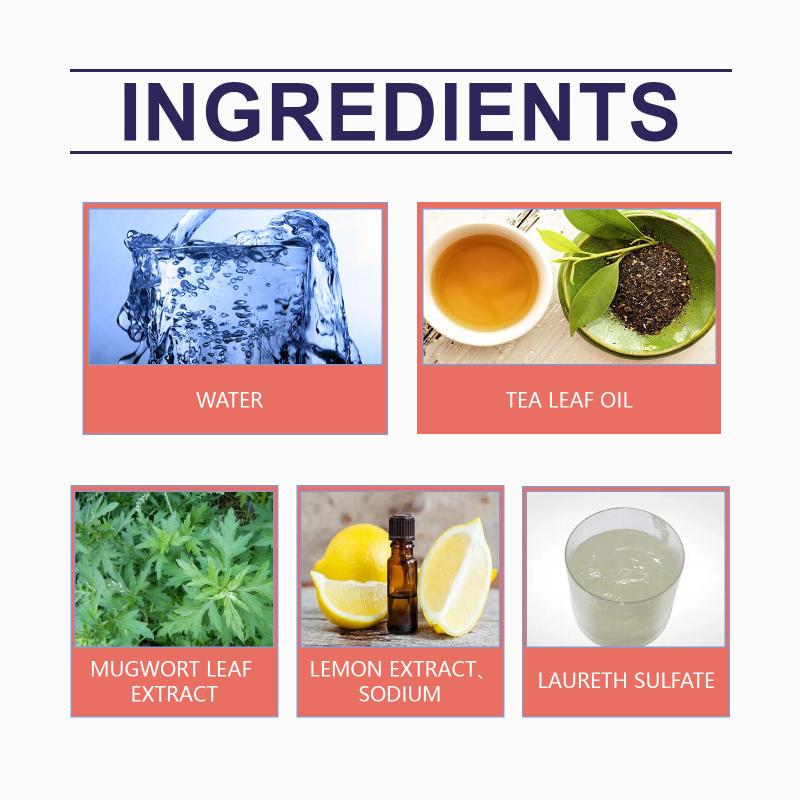 INGREDIENTS

WATER

TEA LEAF OIL

MUGWORT LEAF EXTRACT

LEMON EXTRACT、SODIUM

LAURETH SULFATE