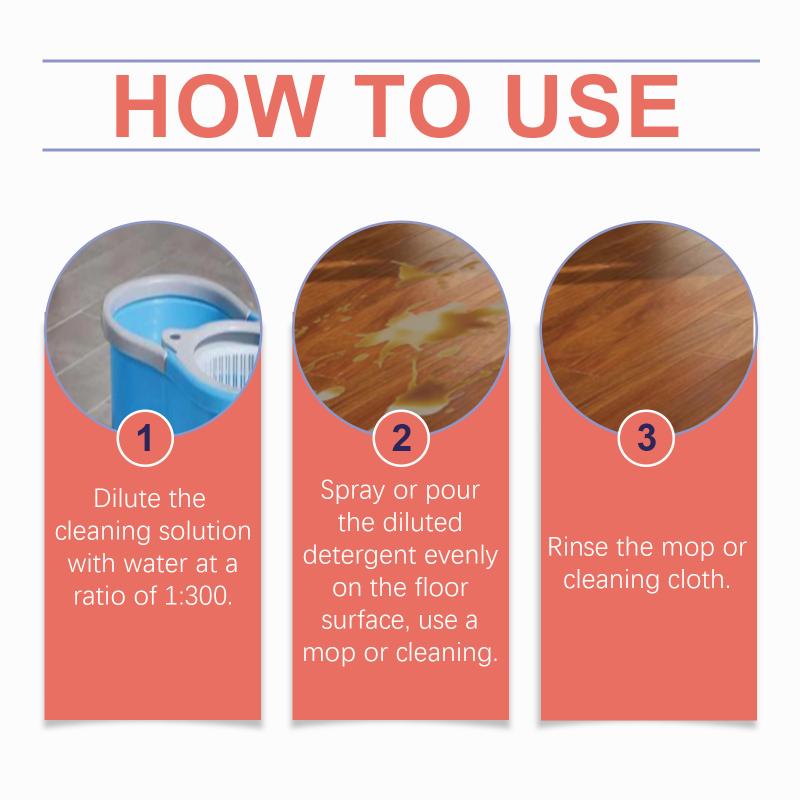 HOW TO USE

1

Dilute the cleaning solution with water at a ratio of 1:300.

2

Spray or pour the diluted detergent evenly on the floor surface, use a mop or cleaning.

3

Rinse the mop or cleaning cloth.