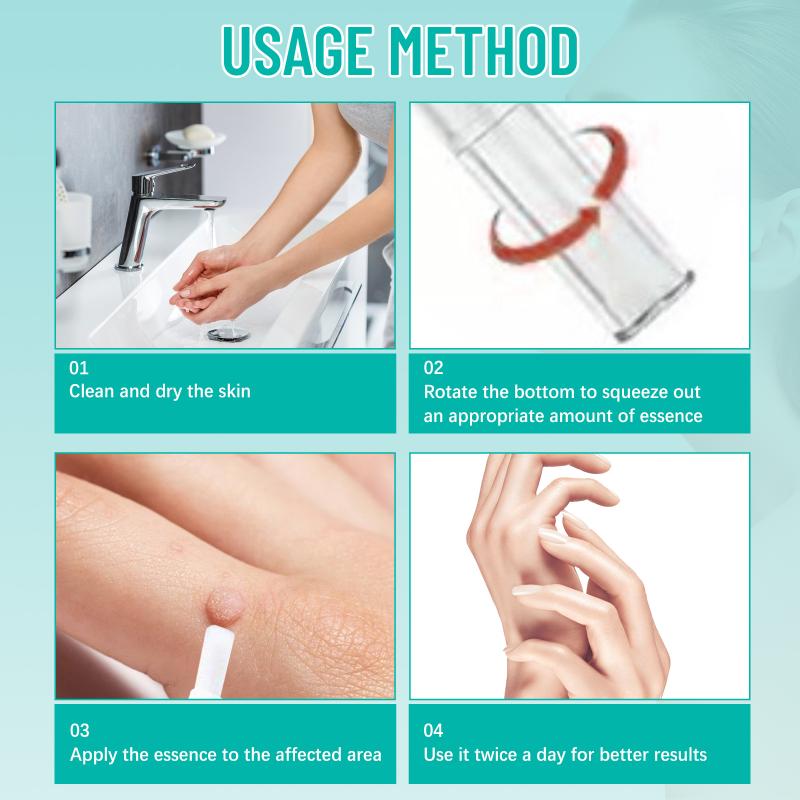 USAGE METHOD

01
Clean and dry the skin

02
Rotate the bottom to squeeze out an appropriate amount of essence

03
Apply the essence to the affected area

04
Use it twice a day for better results