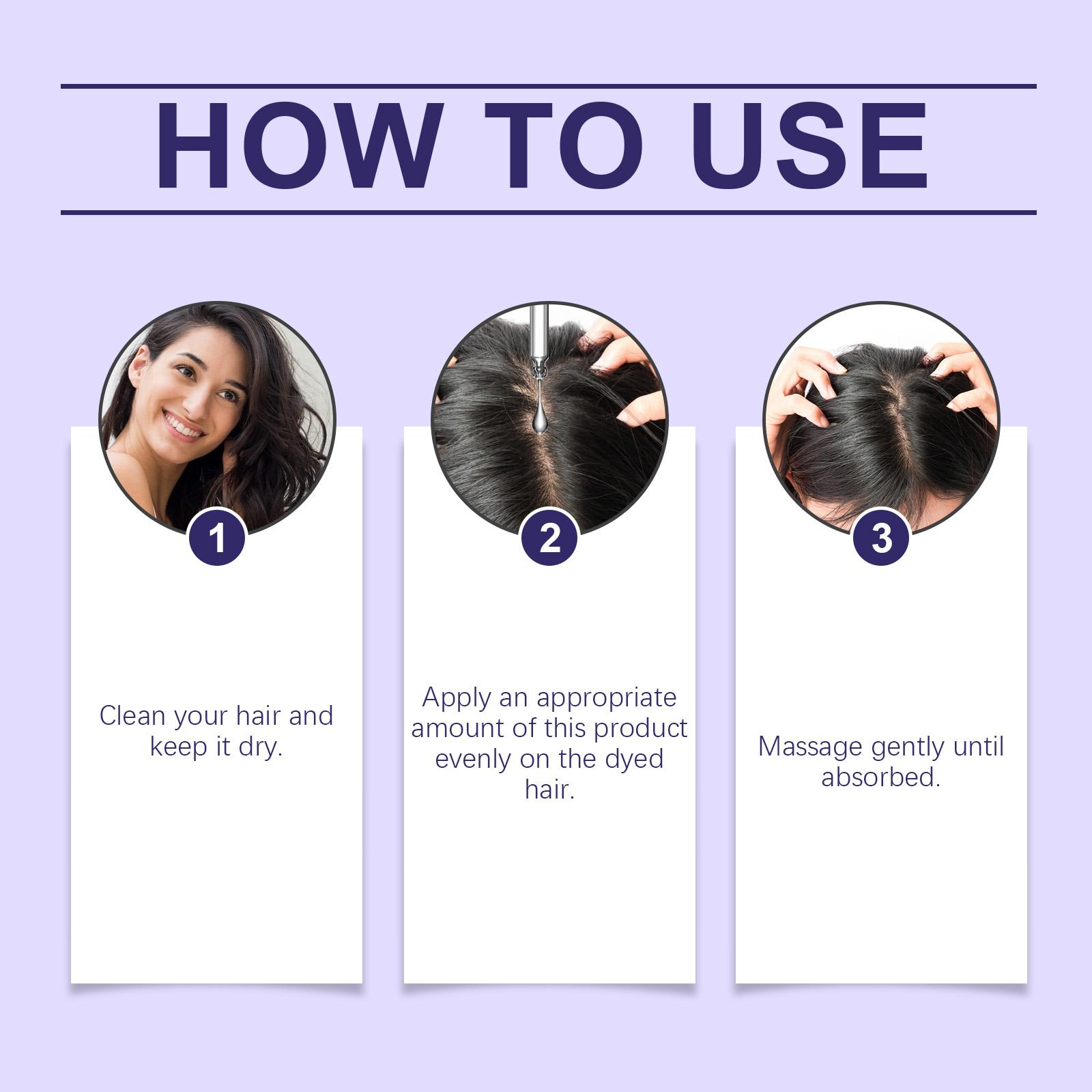 HOW TO USE

1

Clean your hair and keep it dry.

2

Apply an appropriate amount of this product evenly on the dyed hair.

3

Massage gently until absorbed.