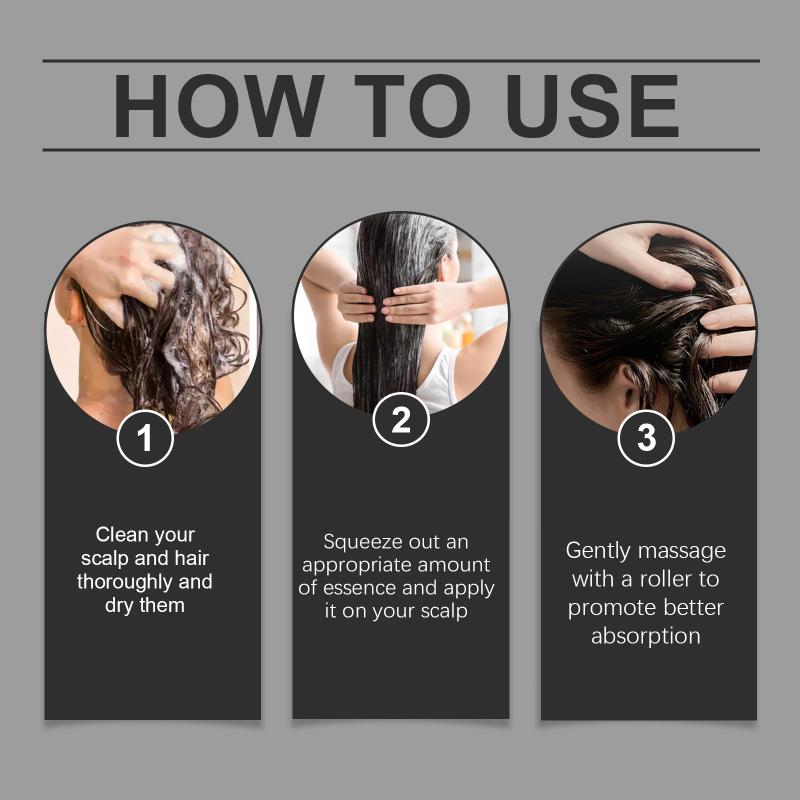 HOW TO USE

1

Clean your scalp and hair thoroughly and dry them

2

Squeeze out an appropriate amount of essence and apply it on your scalp

3

Gently massage with a roller to promote better absorption