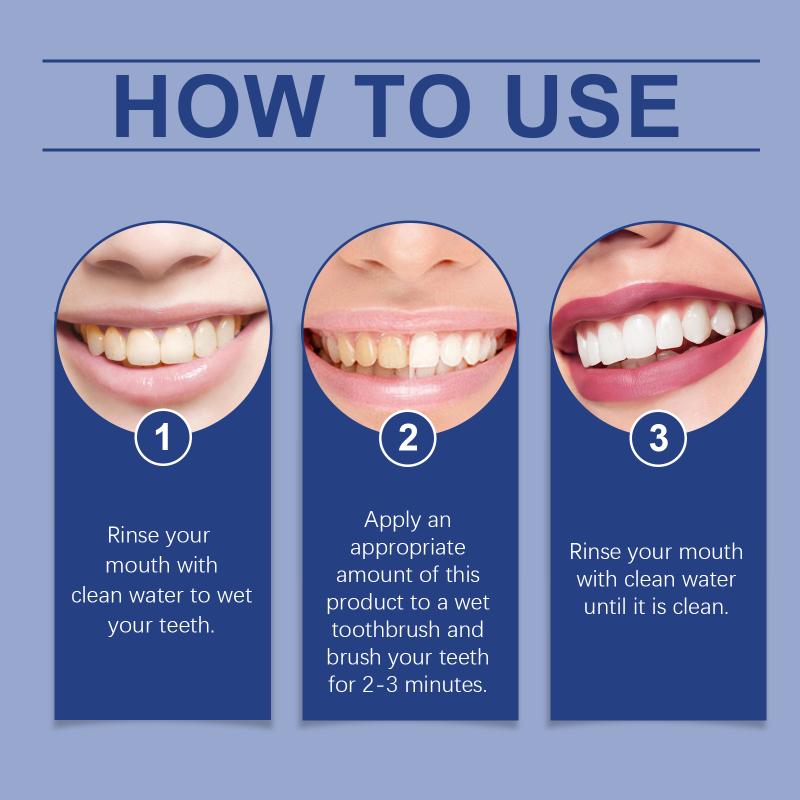 HOW TO USE

1

Rinse your mouth with clean water to wet your teeth.

2

Apply an appropriate amount of this product to a wet toothbrush and brush your teeth for 2-3 minutes.

3

Rinse your mouth with clean water until it is clean.