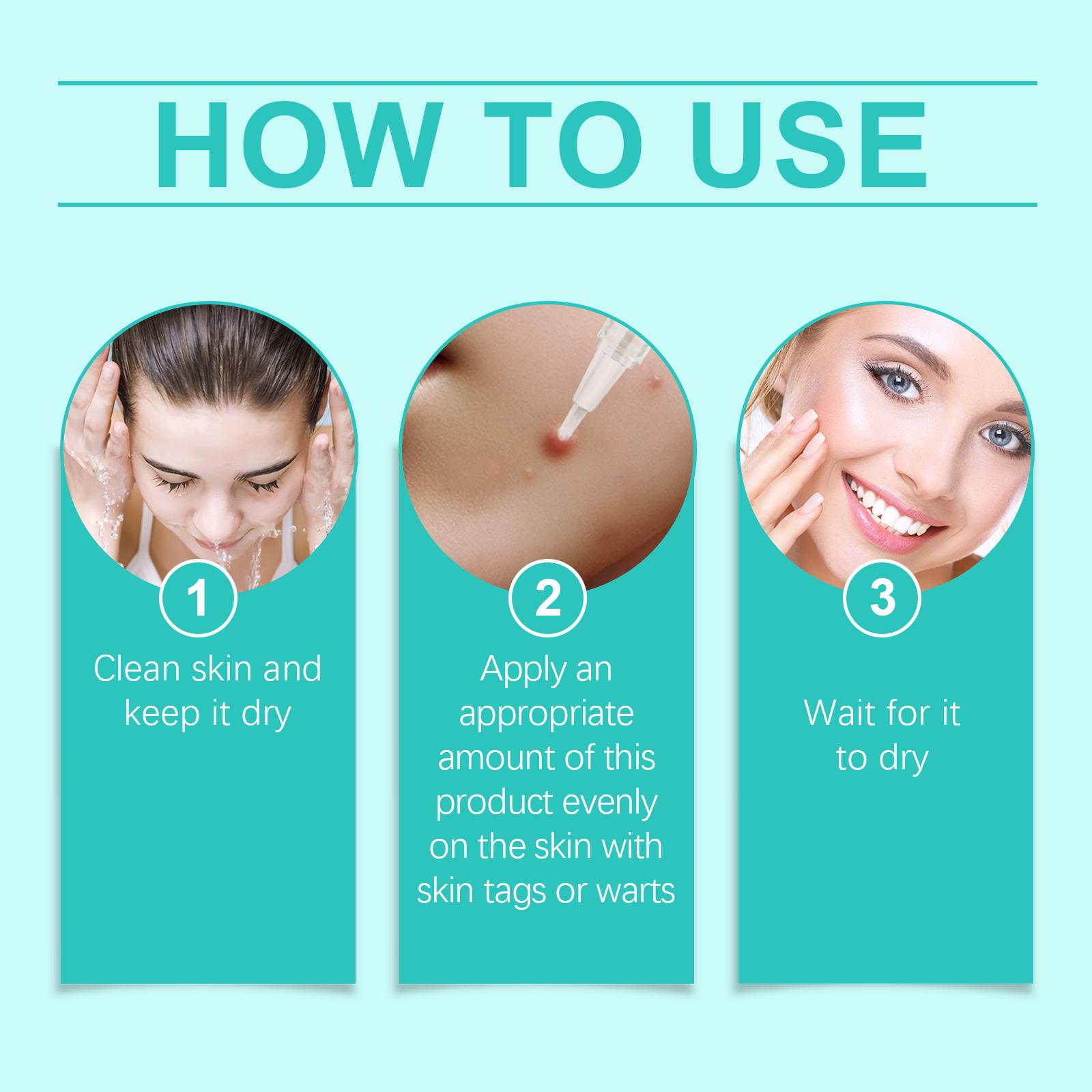 HOW TO USE

1
Clean skin and keep it dry

2
Apply an appropriate amount of this product evenly on the skin with skin tags or warts

3
Wait for it to dry