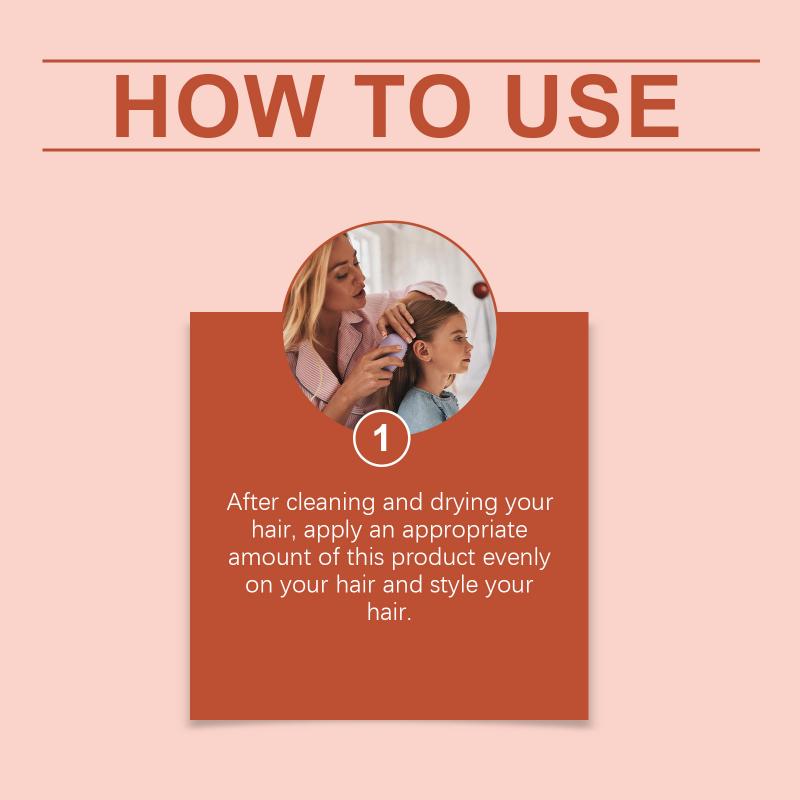 HOW TO USE

1

After cleaning and drying your hair, apply an appropriate amount of this product evenly on your hair and style your hair.