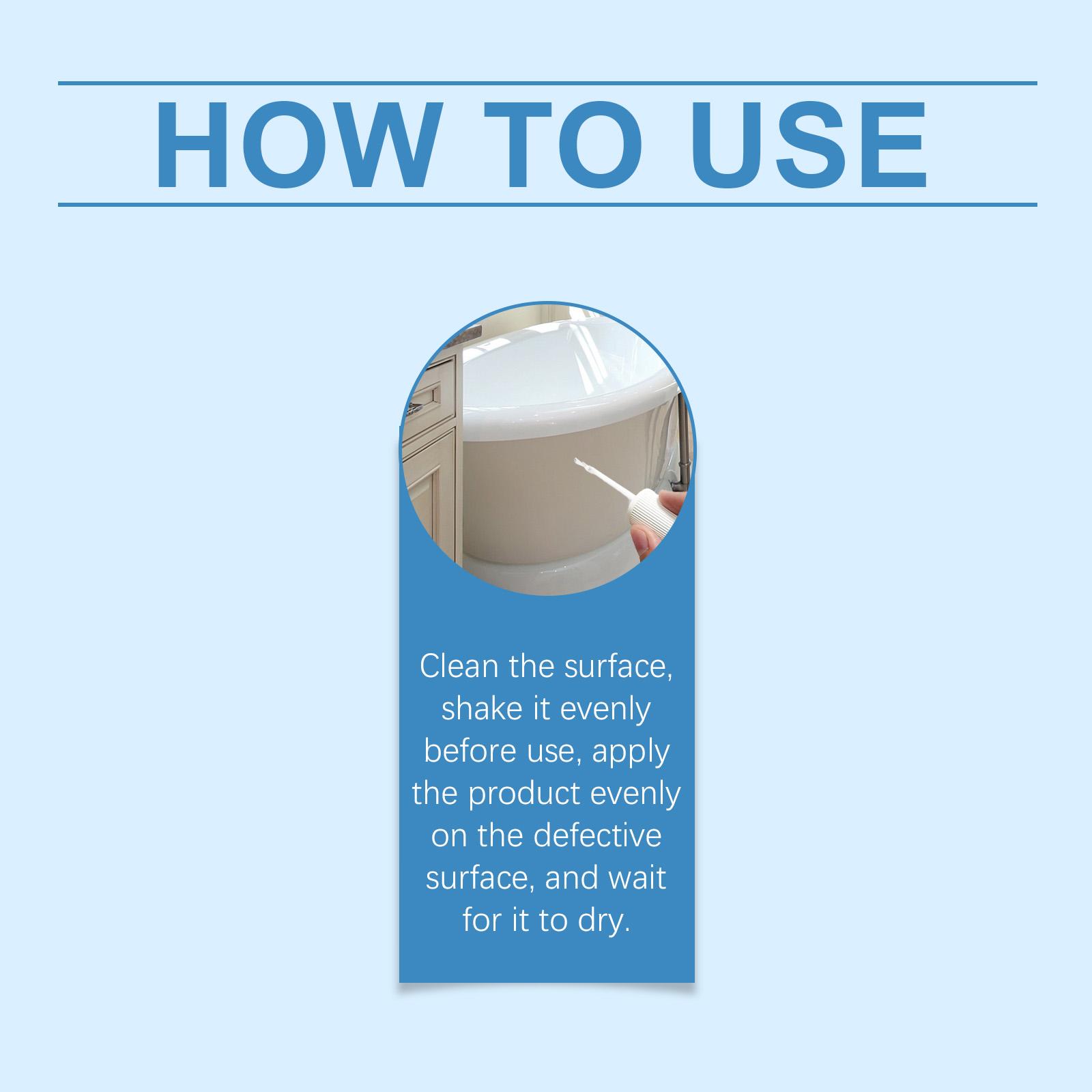 HOW TO USE

Clean the surface, shake it evenly before use, apply the product evenly on the defective surface, and wait for it to dry.