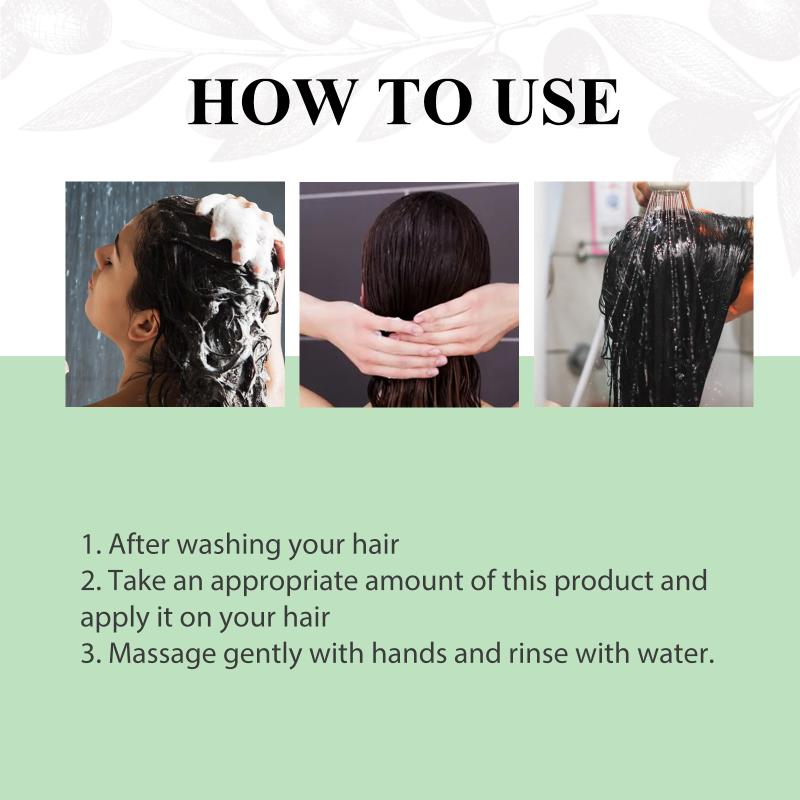 HOW TO USE

1. After washing your hair
2. Take an appropriate amount of this product and apply it on your hair
3. Massage gently with hands and rinse with water.