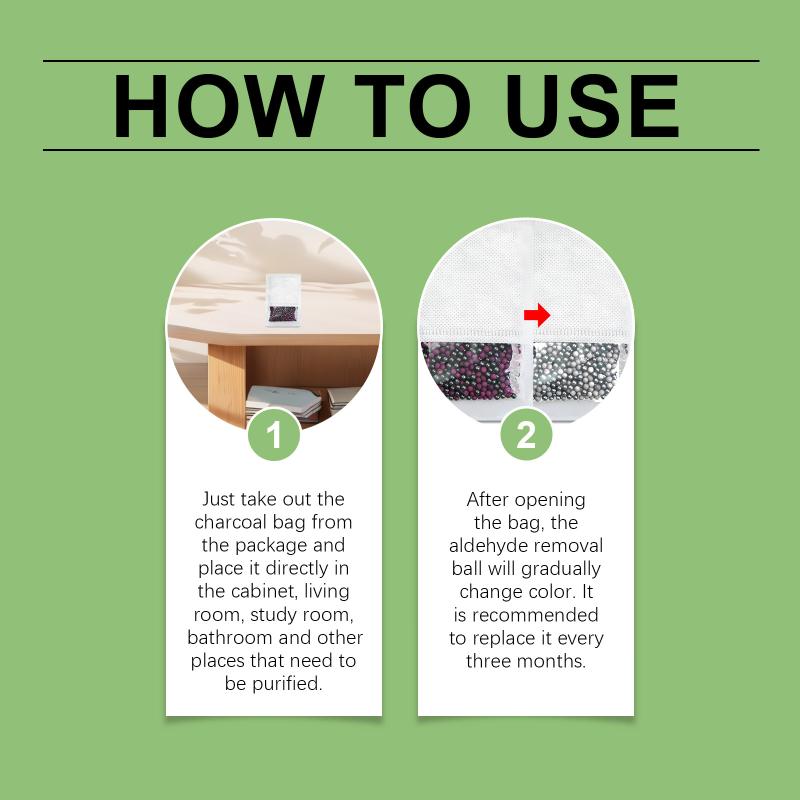 HOW TO USE

1

Just take out the charcoal bag from the package and place it directly in the cabinet, living room, study room, bathroom and other places that need to be purified.

2

After opening the bag, the aldehyde removal ball will gradually change color. It is recommended to replace it every three months.