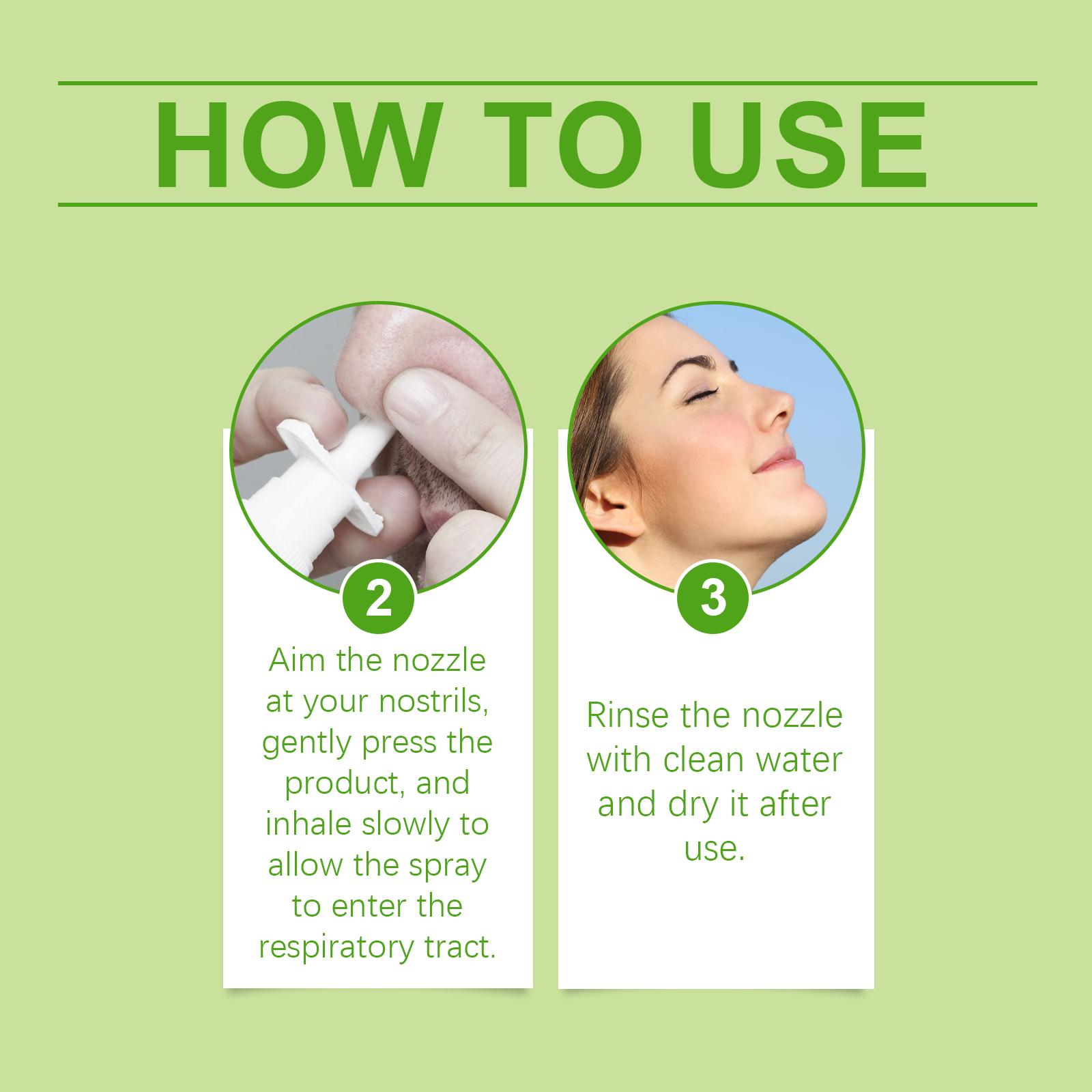 HOW TO USE

2

Aim the nozzle at your nostrils, gently press the product, and inhale slowly to allow the spray to enter the respiratory tract.

3

Rinse the nozzle with clean water and dry it after use.