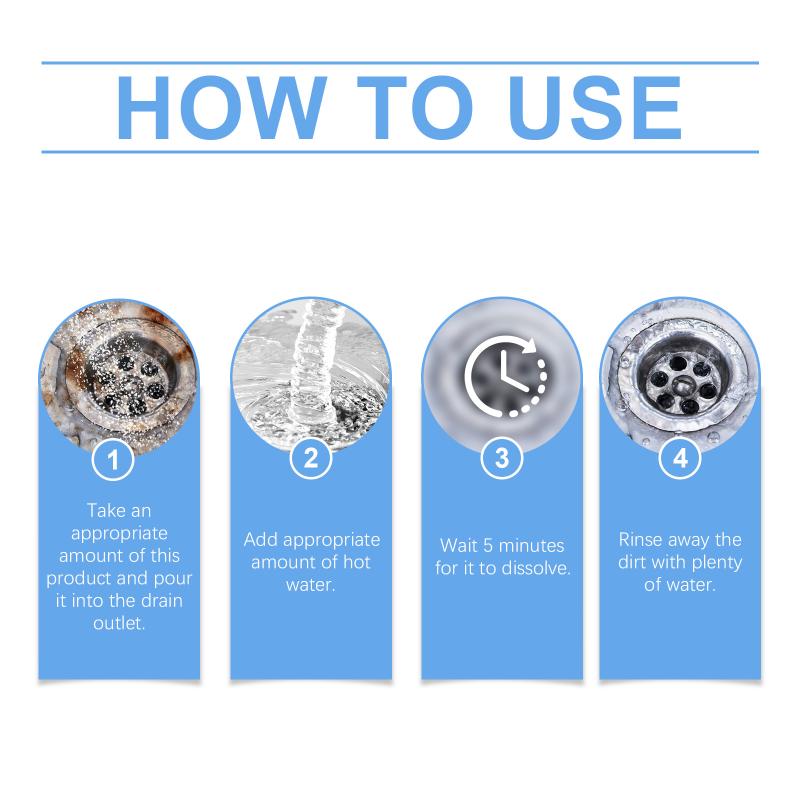 HOW TO USE

1
Take an appropriate amount of this product and pour it into the drain outlet.

2
Add appropriate amount of hot water.

3
Wait 5 minutes for it to dissolve.

4
Rinse away the dirt with plenty of water.