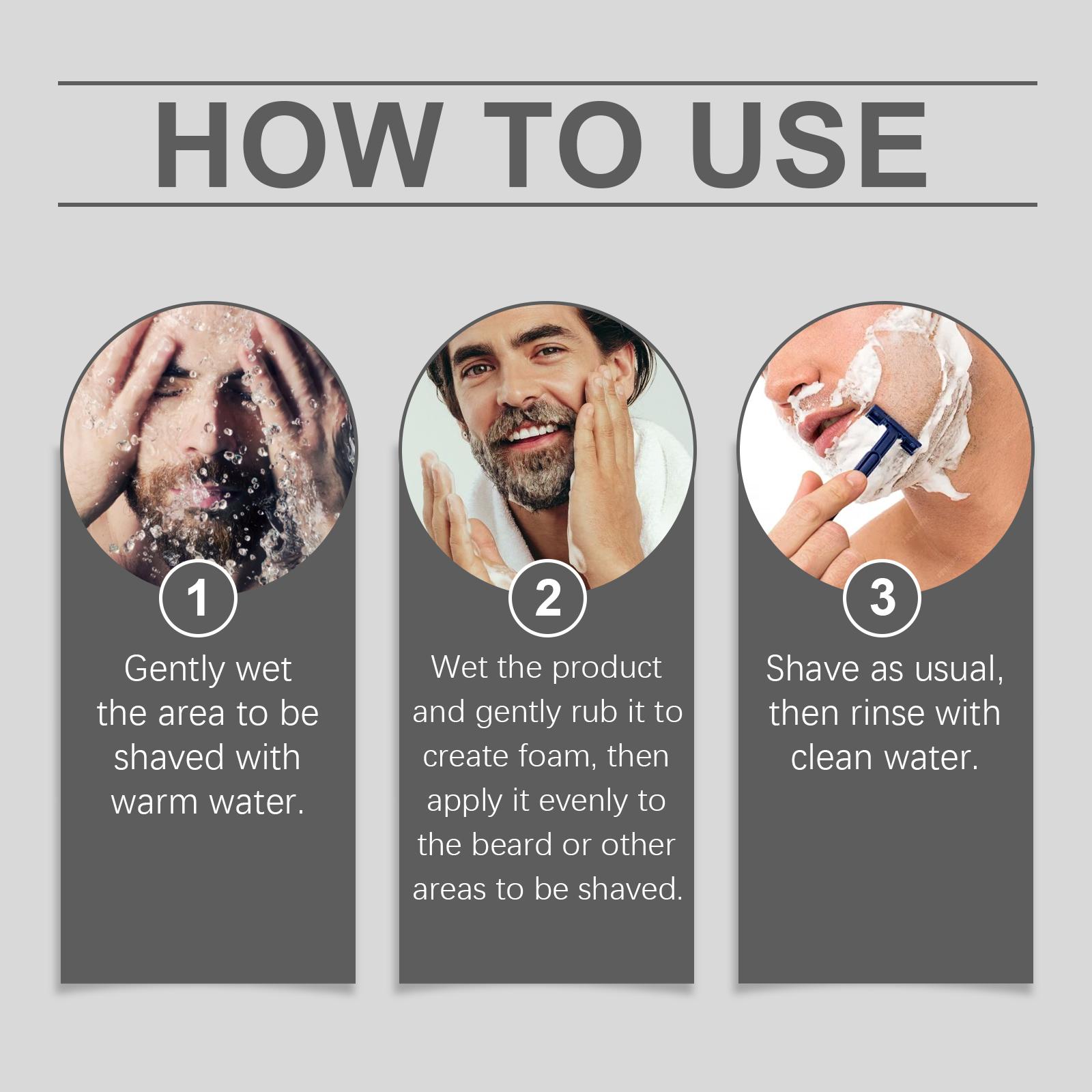 HOW TO USE

1

Gently wet the area to be shaved with warm water.

2

Wet the product and gently rub it to create foam, then apply it evenly to the beard or other areas to be shaved.

3

Shave as usual, then rinse with clean water.