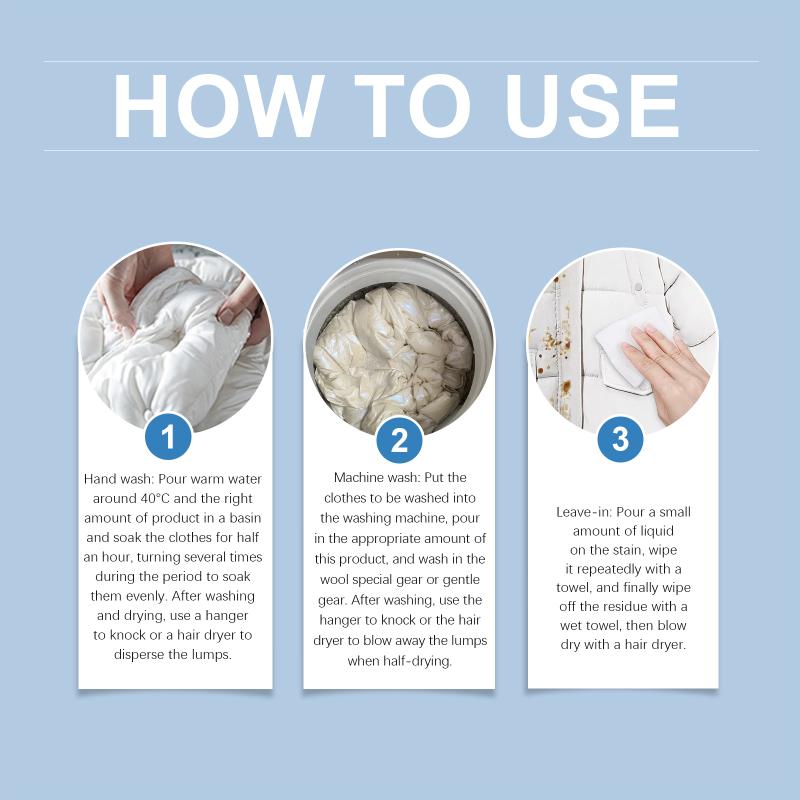 HOW TO USE

1

Hand wash: Pour warm water around 40°C and the right amount of product in a basin and soak the clothes for half an hour, turning several times during the period to soak them evenly. After washing and drying, use a hanger to knock or a hair dryer to disperse the lumps.

2

Machine wash: Put the clothes to be washed into the washing machine, pour in the appropriate amount of this product, and wash in the wool special gear or gentle gear. After washing, use the hanger to knock or the hair dryer to blow away the lumps when half-drying.

3

Leave-in: Pour a small amount of liquid on the stain, wipe it repeatedly with a towel, and finally wipe off the residue with a wet towel, then blow dry with a hair dryer.